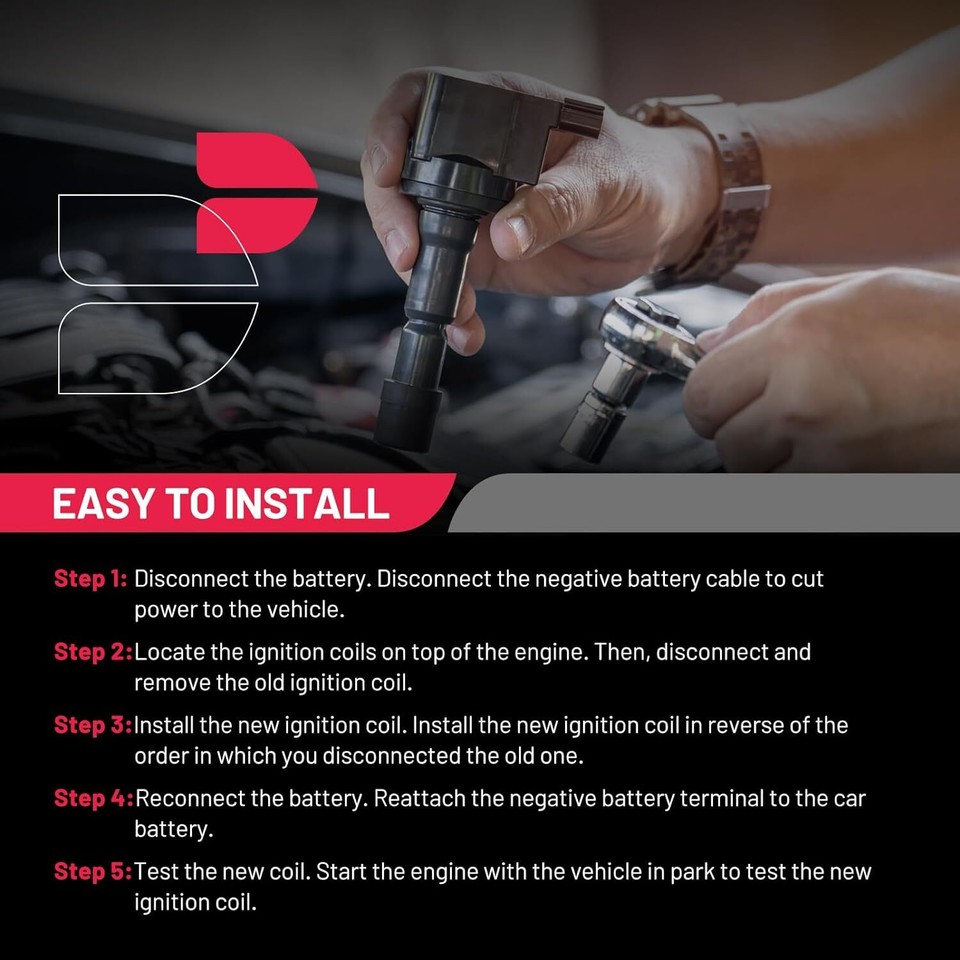 EASY TO INSTALL

Step 1: Disconnect the battery. Disconnect the negative battery cable to cut power to the vehicle.

Step 2: Locate the ignition coils on top of the engine. Then, disconnect and remove the old ignition coil.

Step 3: Install the new ignition coil. Install the new ignition coil in reverse of the order in which you disconnected the old one.

Step 4: Reconnect the battery. Reattach the negative battery terminal to the car battery.

Step 5: Test the new coil. Start the engine with the vehicle in park to test the new ignition coil.