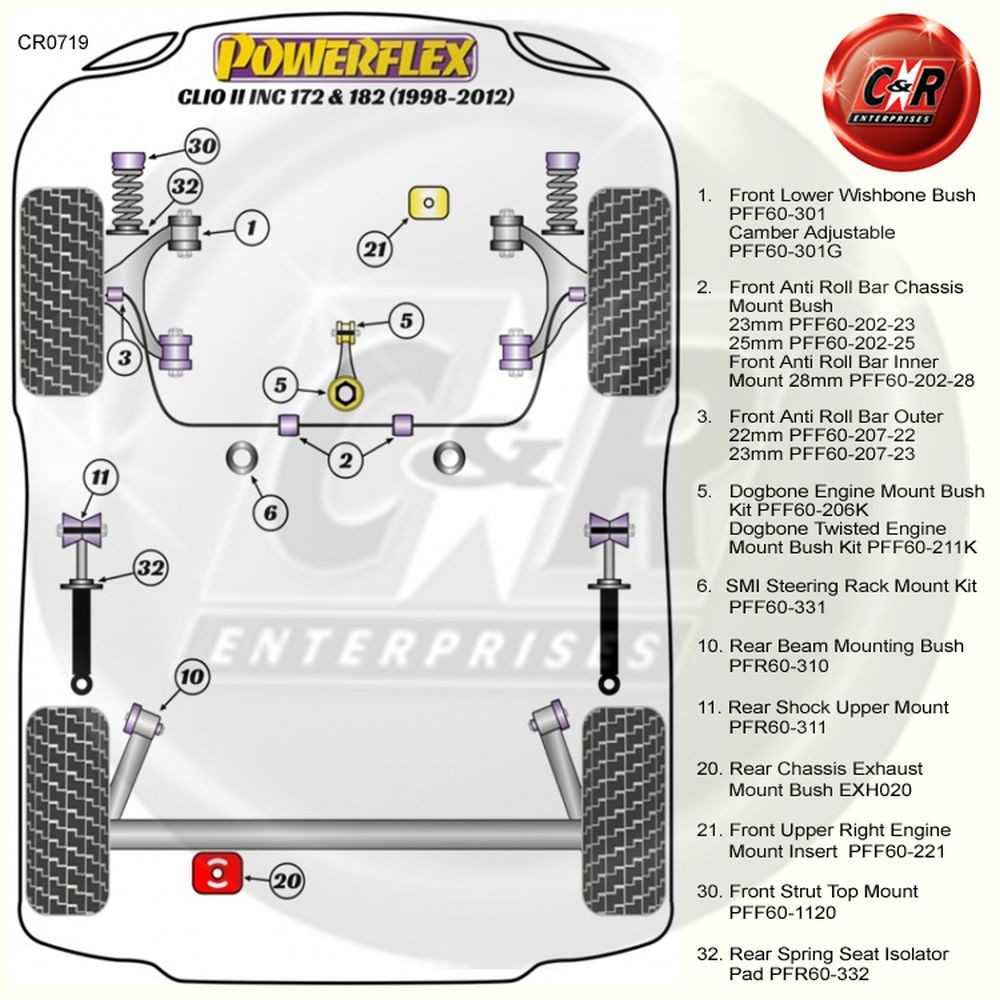 CR0719

POWERFLEX
CLIO II INC 172 & 182 (1998-2012)

C&R ENTERPRISES

30
32
1
21
3
5
5
2
6
11
32
10
20

C&R ENTERPRISES

1. Front Lower Wishbone Bush PFF60-301 Camber Adjustable PFF60-301G

2. Front Anti Roll Bar Chassis Mount Bush 23mm PFF60-202-23 25mm PFF60-202-25 Front Anti Roll Bar Inner Mount 28mm PFF60-202-28

3. Front Anti Roll Bar Outer 22mm PFF60-207-22 23mm PFF60-207-23

5. Dogbone Engine Mount Bush Kit PFF60-206K Dogbone Twisted Engine Mount Bush Kit PFF60-211K

6. SMI Steering Rack Mount Kit PFF60-331

10. Rear Beam Mounting Bush PFR60-310

11. Rear Shock Upper Mount PFR60-311

20. Rear Chassis Exhaust Mount Bush EXH020

21. Front Upper Right Engine Mount Insert PFF60-221

30. Front Strut Top Mount PFF60-1120

32. Rear Spring Seat Isolator Pad PFR60-332