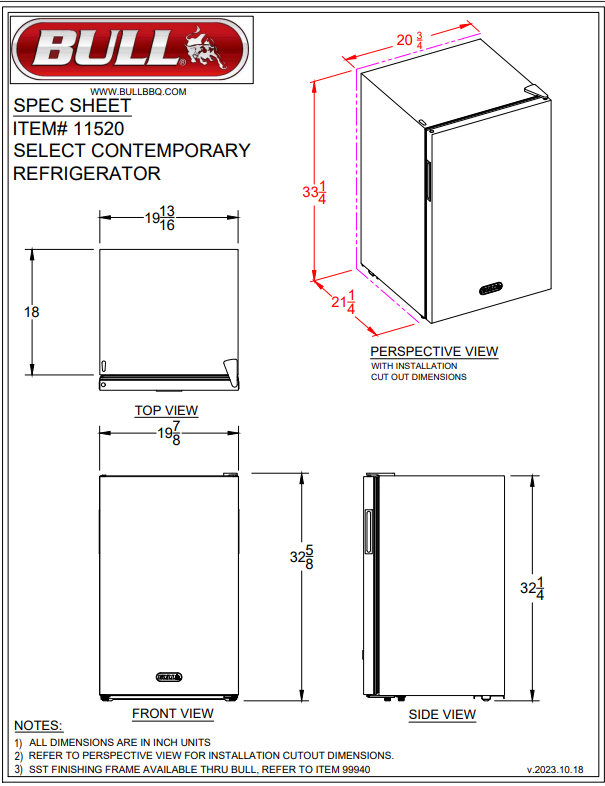 BULL

WWW.BULLBBQ.COM

SPEC SHEET
ITEM# 11520
SELECT CONTEMPORARY REFRIGERATOR

$20\frac{3}{4}$

$33\frac{1}{4}$

$21\frac{1}{4}$

PERSPECTIVE VIEW
WITH INSTALLATION CUT OUT DIMENSIONS

$19\frac{13}{16}$

18

TOP VIEW

$19\frac{7}{8}$

$32\frac{5}{8}$

FRONT VIEW

$32\frac{1}{4}$

SIDE VIEW

NOTES:
1) ALL DIMENSIONS ARE IN INCH UNITS
2) REFER TO PERSPECTIVE VIEW FOR INSTALLATION CUTOUT DIMENSIONS.
3) SST FINISHING FRAME AVAILABLE THRU BULL, REFER TO ITEM 99940

v.2023.10.18