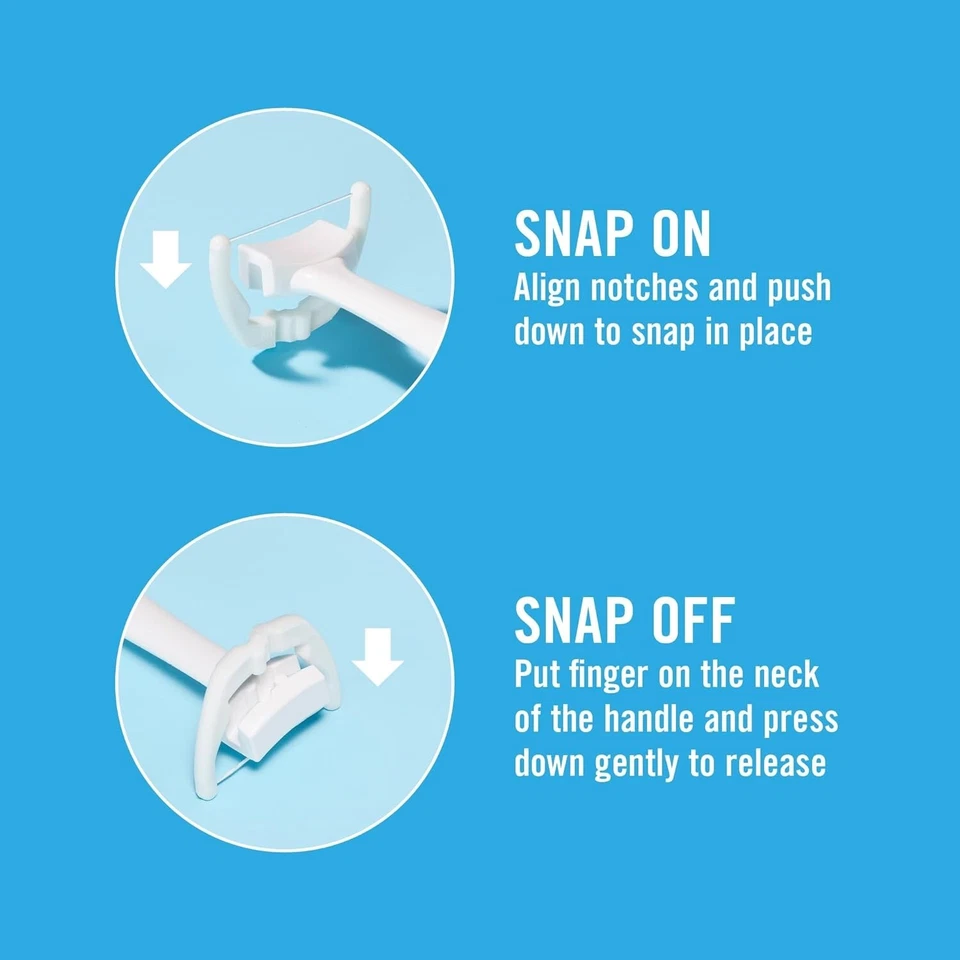 SNAP ON
Align notches and push down to snap in place

SNAP OFF
Put finger on the neck of the handle and press down gently to release