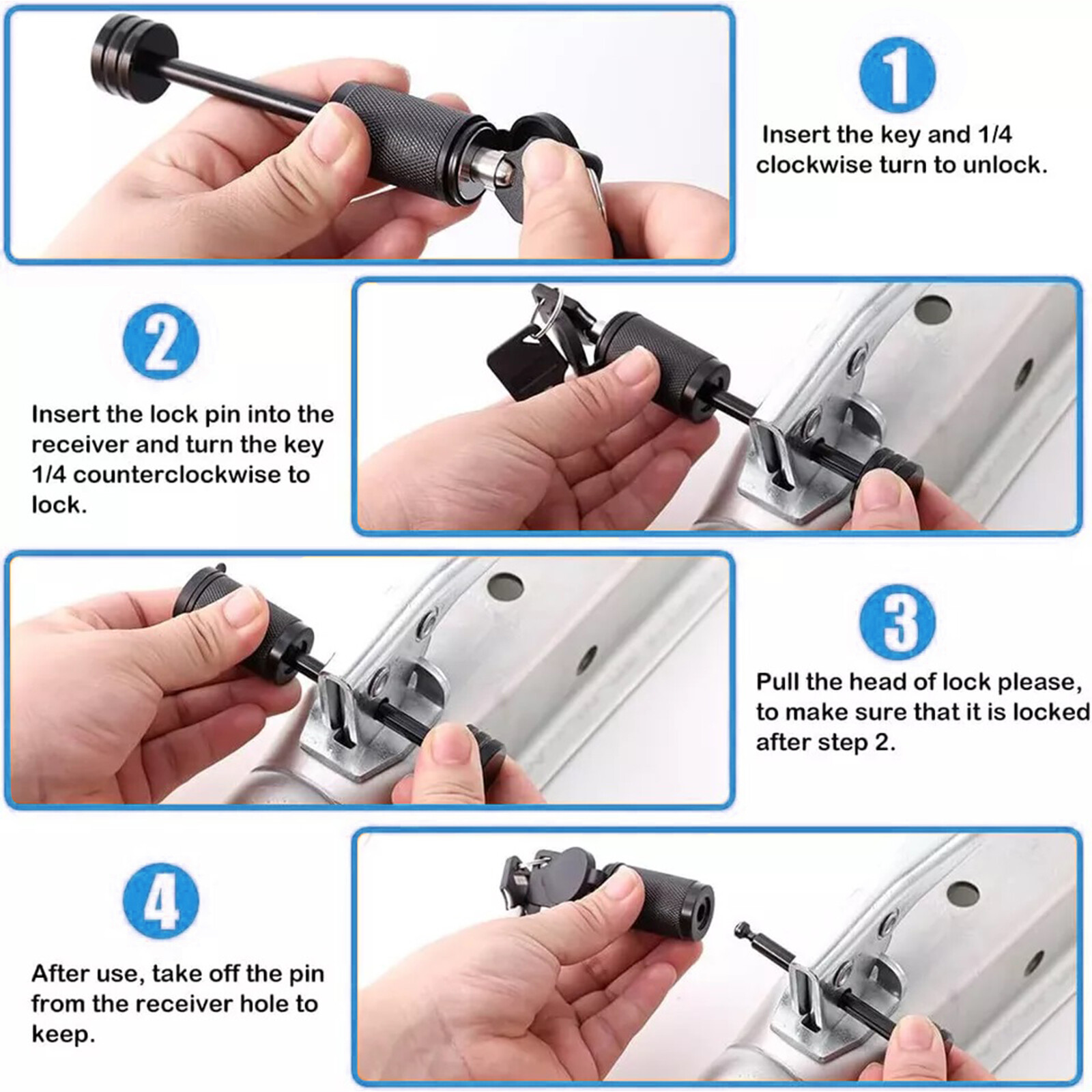 1

Insert the key and 1/4 clockwise turn to unlock.

2

Insert the lock pin into the receiver and turn the key 1/4 counterclockwise to lock.

3

Pull the head of lock please, to make sure that it is locked after step 2.

4

After use, take off the pin from the receiver hole to keep.