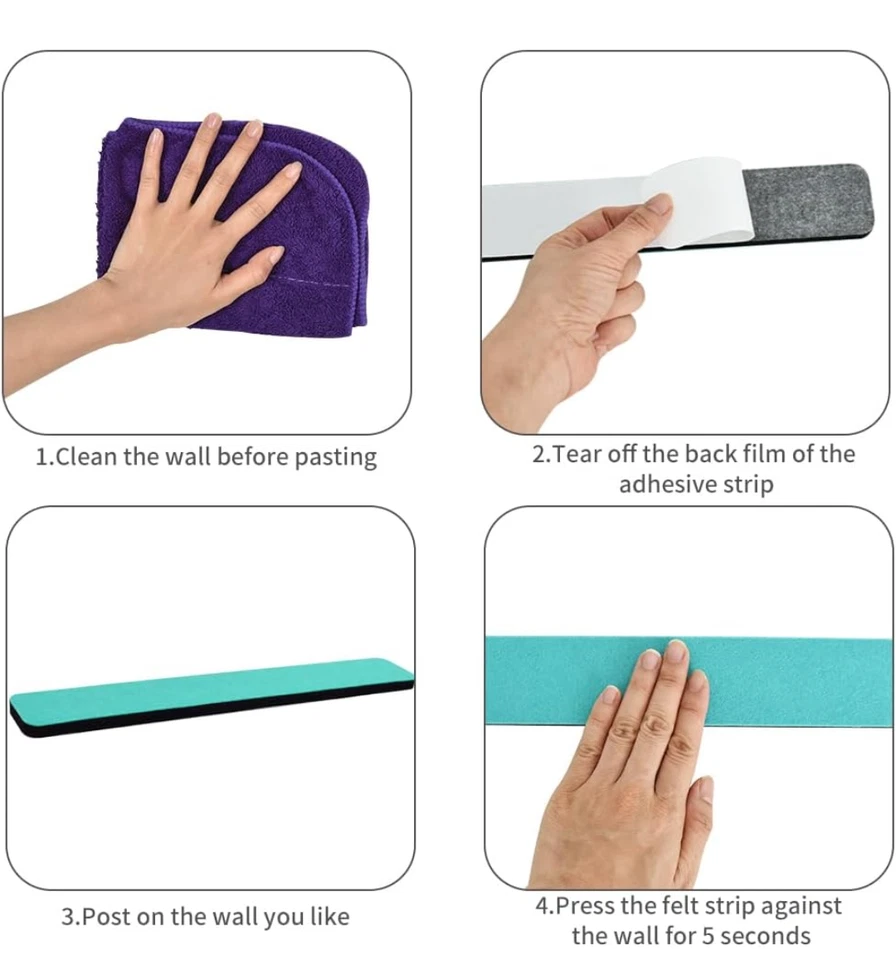 1.Clean the wall before pasting

2.Tear off the back film of the adhesive strip

3.Post on the wall you like

4.Press the felt strip against the wall for 5 seconds