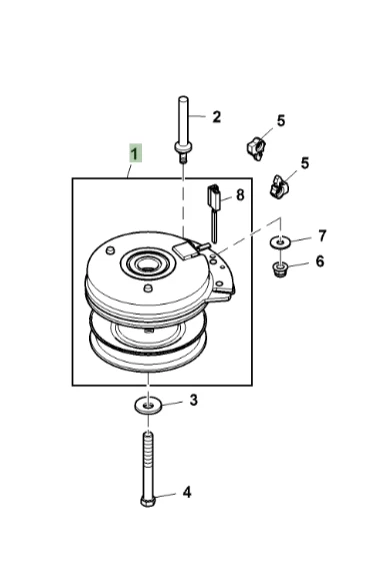 1
2
5
5
8
7
6
3
4