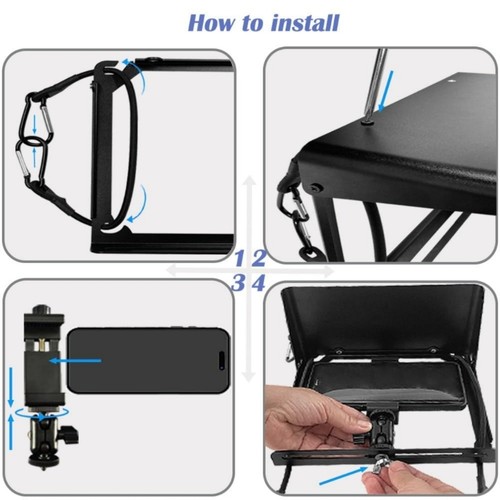 How to install

1 2
3 4