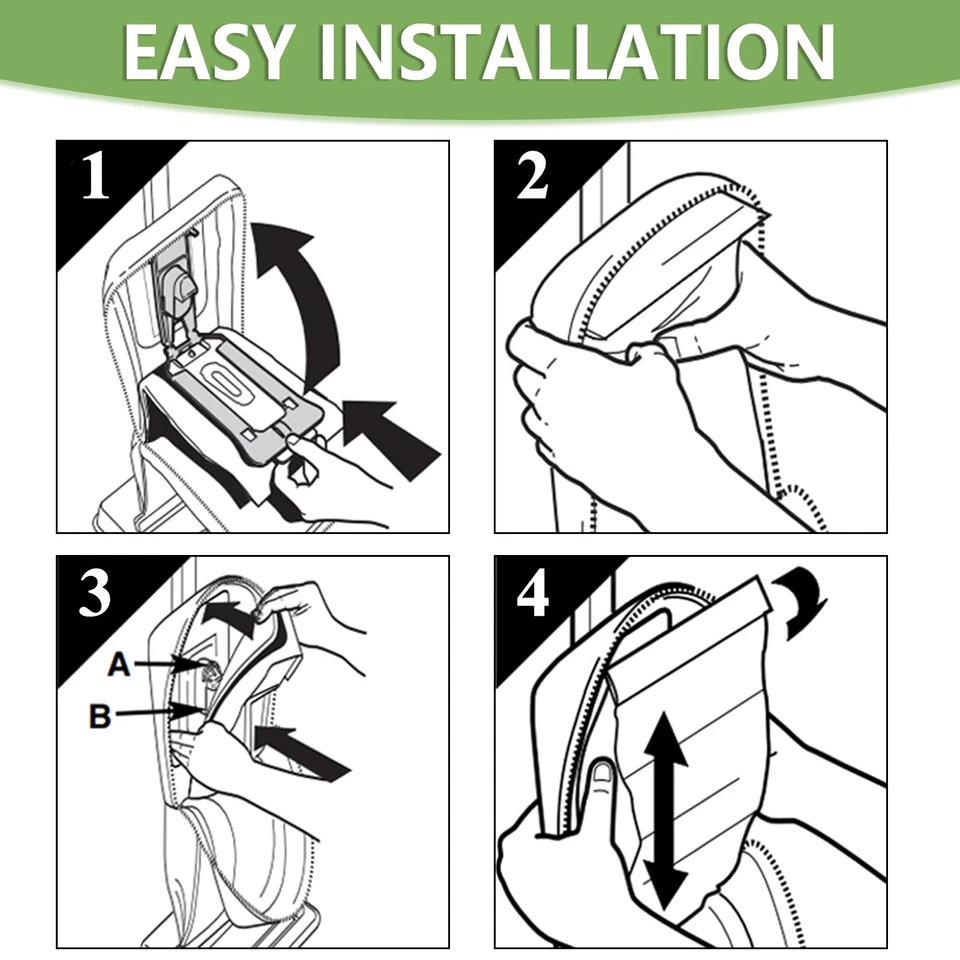 EASY INSTALLATION

1

2

3

A

B

4