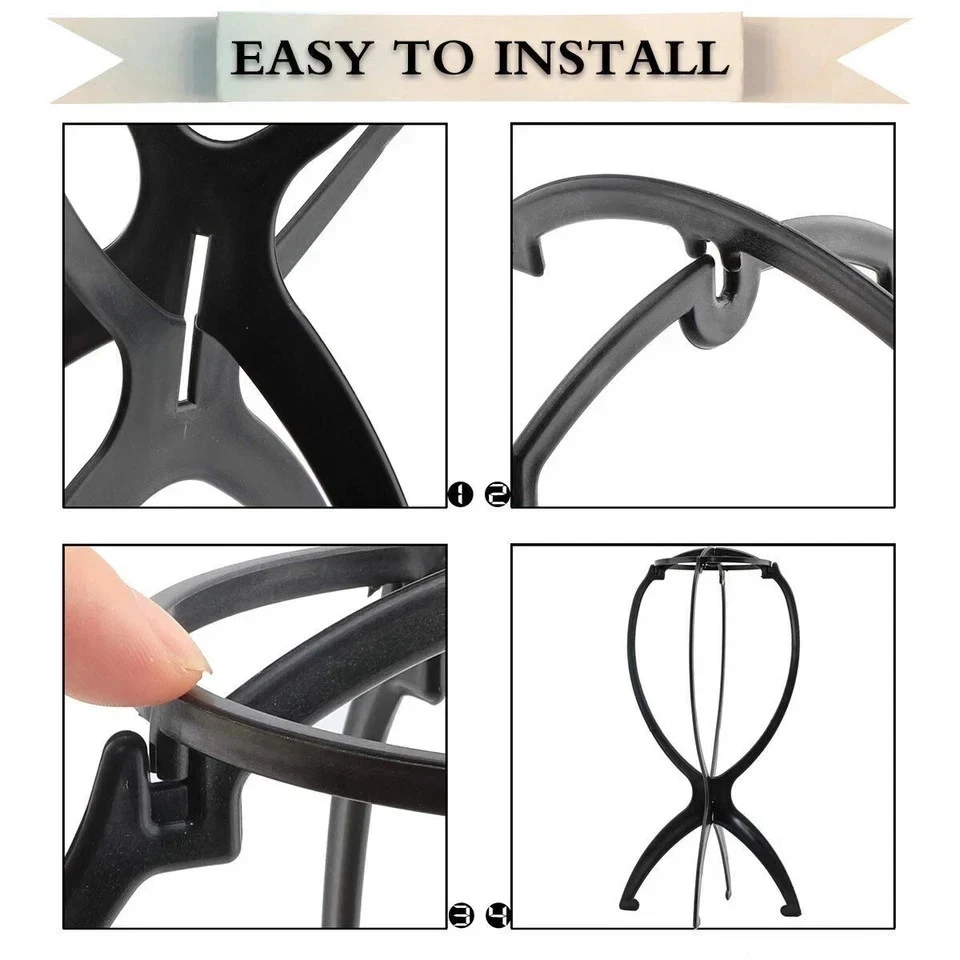 EASY TO INSTALL

1 2

3 4