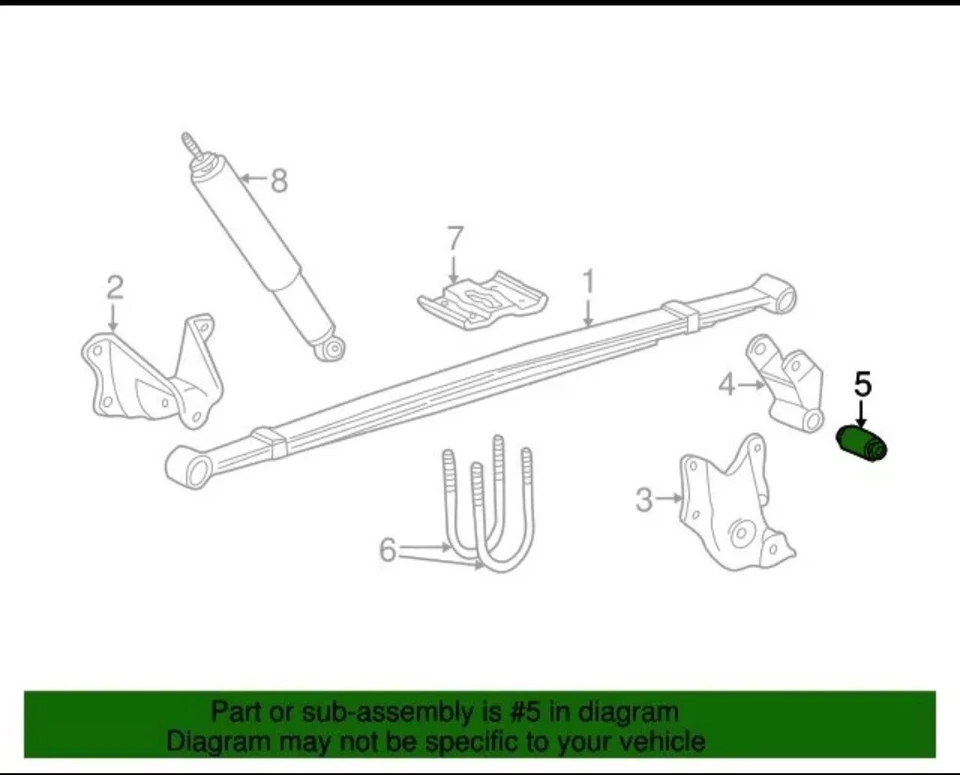 8
7
2
1
4
5
3
6

Part or sub-assembly is #5 in diagram
Diagram may not be specific to your vehicle