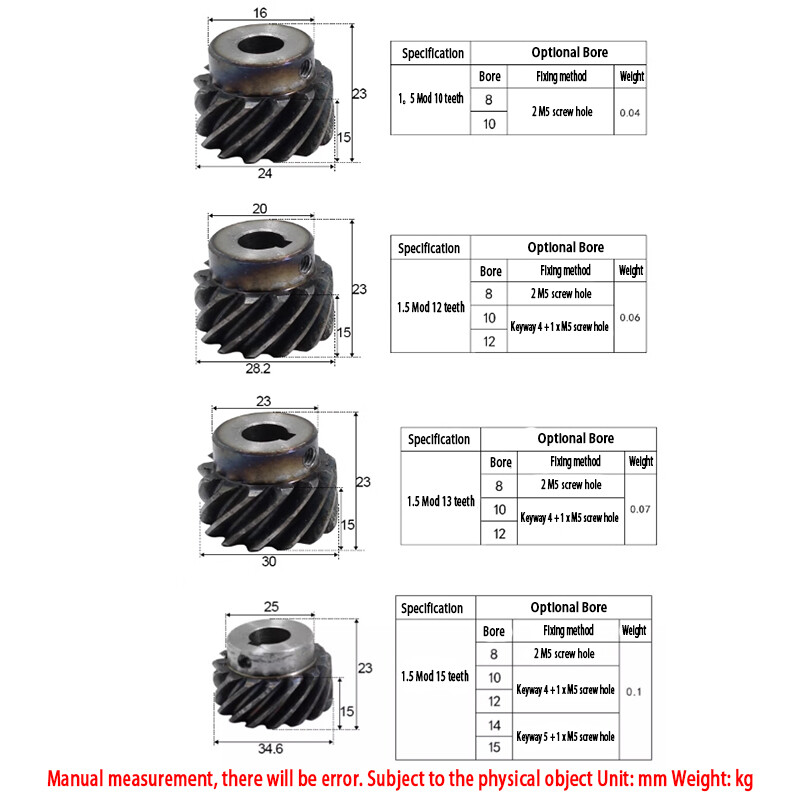 16

23

15

24

| Specification | Optional Bore | | |
|---|---|---|---|
| | Bore | Fixing method | Weight |
| 1。5 Mod 10 teeth | 8 | 2 M5 screw hole | 0.04 |
| | 10 | | |

20

23

15

28.2

| Specification | Optional Bore | | |
|---|---|---|---|
| | Bore | Fixing method | Weight |
| 1.5 Mod 12 teeth | 8 | 2 M5 screw hole | 0.06 |
| | 10 | Keyway 4 + 1 x M5 screw hole | |
| | 12 | | |

23

23

15

30

| Specification | Optional Bore | | |
|---|---|---|---|
| | Bore | Fixing method | Weight |
| 1.5 Mod 13 teeth | 8 | 2 M5 screw hole | 0.07 |
| | 10 | Keyway 4 + 1 x M5 screw hole | |
| | 12 | | |

25

23

15

34.6

| Specification | Optional Bore | | |
|---|---|---|---|
| | Bore | Fixing method | Weight |
| 1.5 Mod 15 teeth | 8 | 2 M5 screw hole | 0.1 |
| | 10 | Keyway 4 + 1 x M5 screw hole | |
| | 12 | | |
| | 14 | Keyway 5 + 1 x M5 screw hole | |
| | 15 | | |

Manual measurement, there will be error. Subject to the physical object Unit: mm Weight: kg