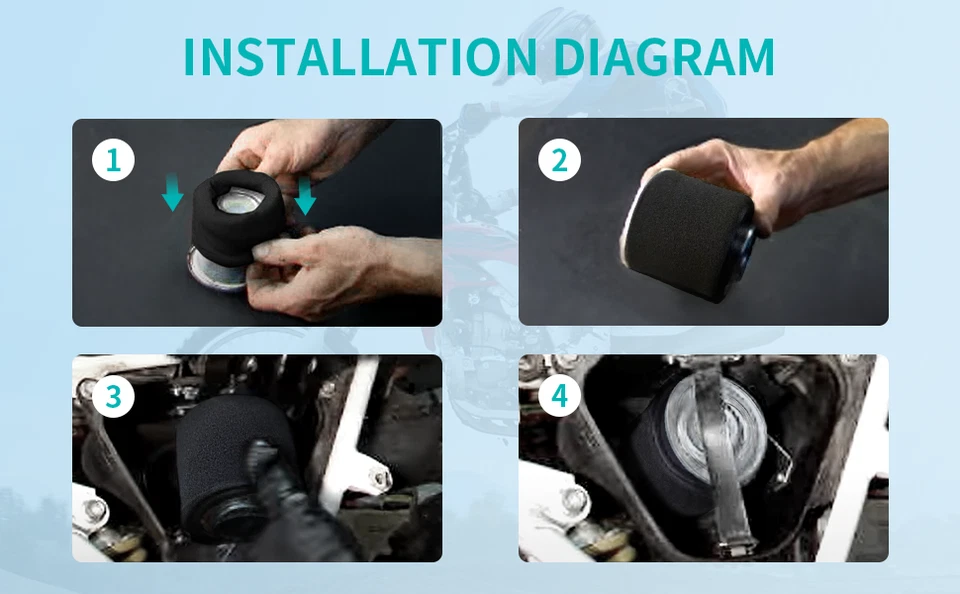 INSTALLATION DIAGRAM

1

2

3

4