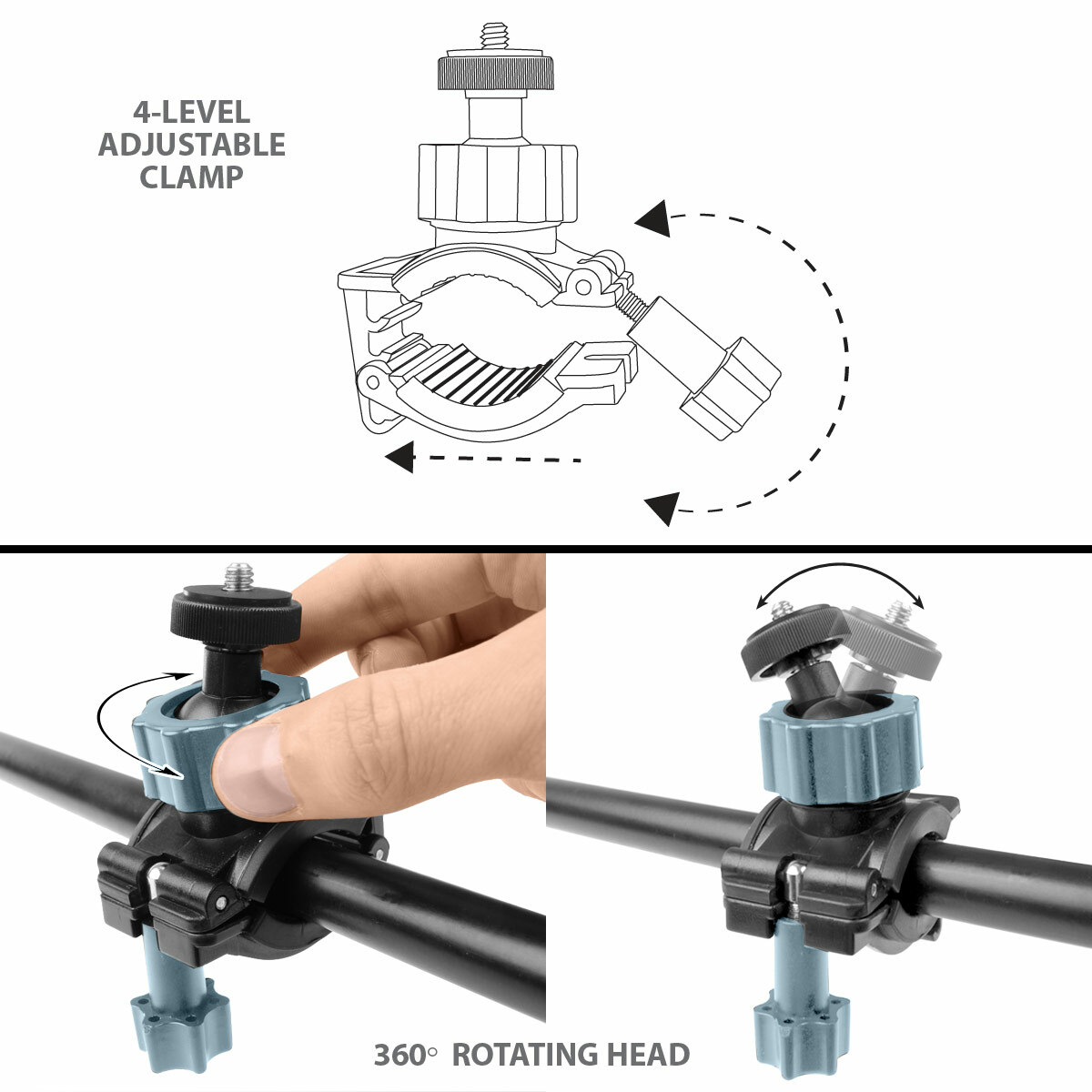 4-LEVEL ADJUSTABLE CLAMP

360° ROTATING HEAD