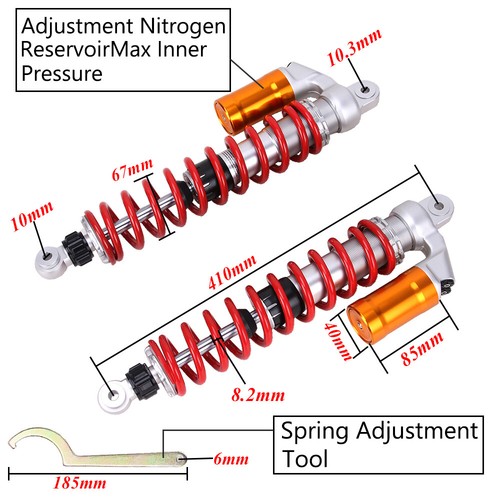 Adjustment Nitrogen ReservoirMax Inner Pressure

10.3mm

67mm

10mm

410mm

40mm

85mm

8.2mm

Spring Adjustment Tool

6mm

185mm