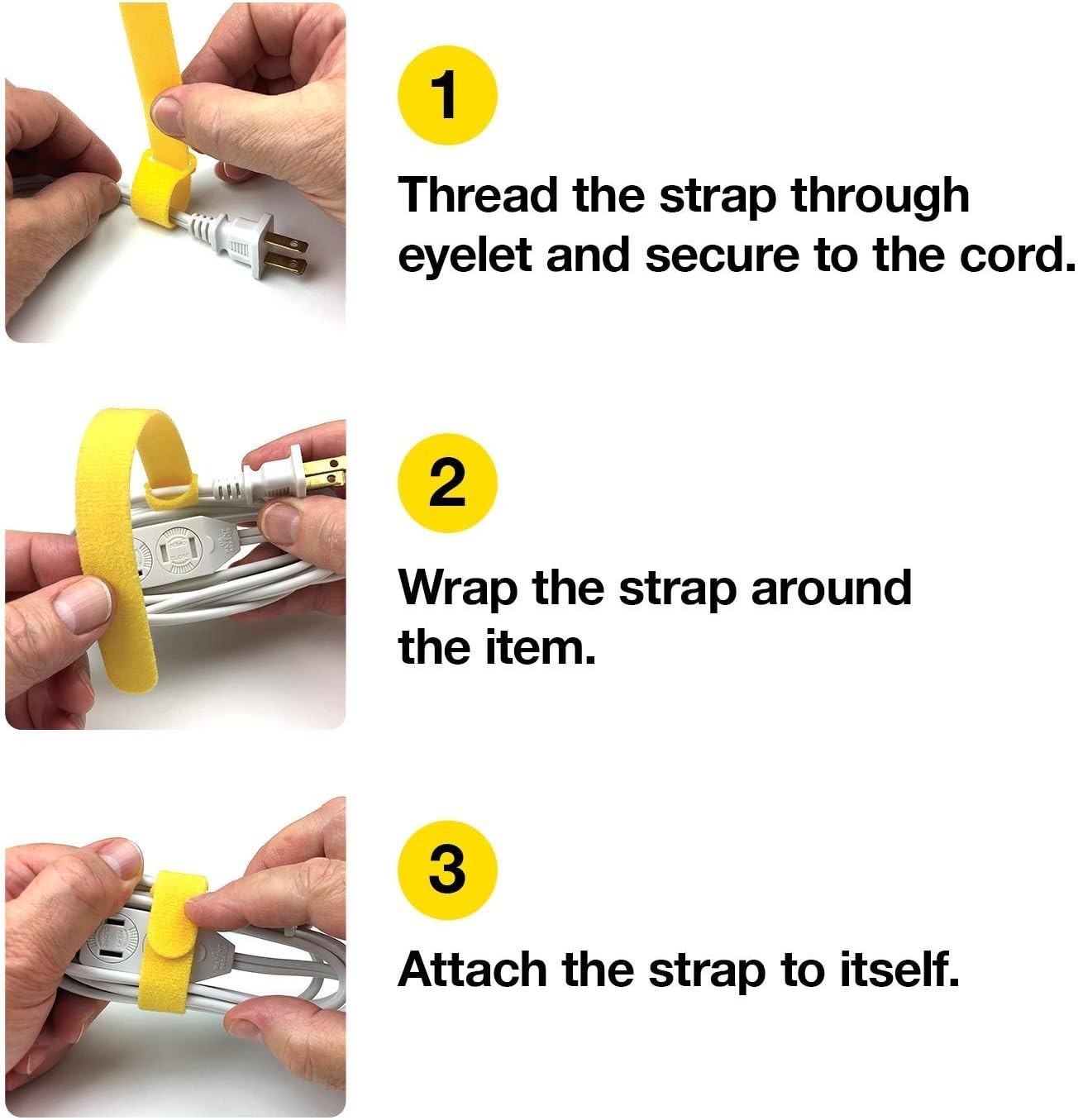 1

Thread the strap through eyelet and secure to the cord.

2

Wrap the strap around the item.

3

Attach the strap to itself.