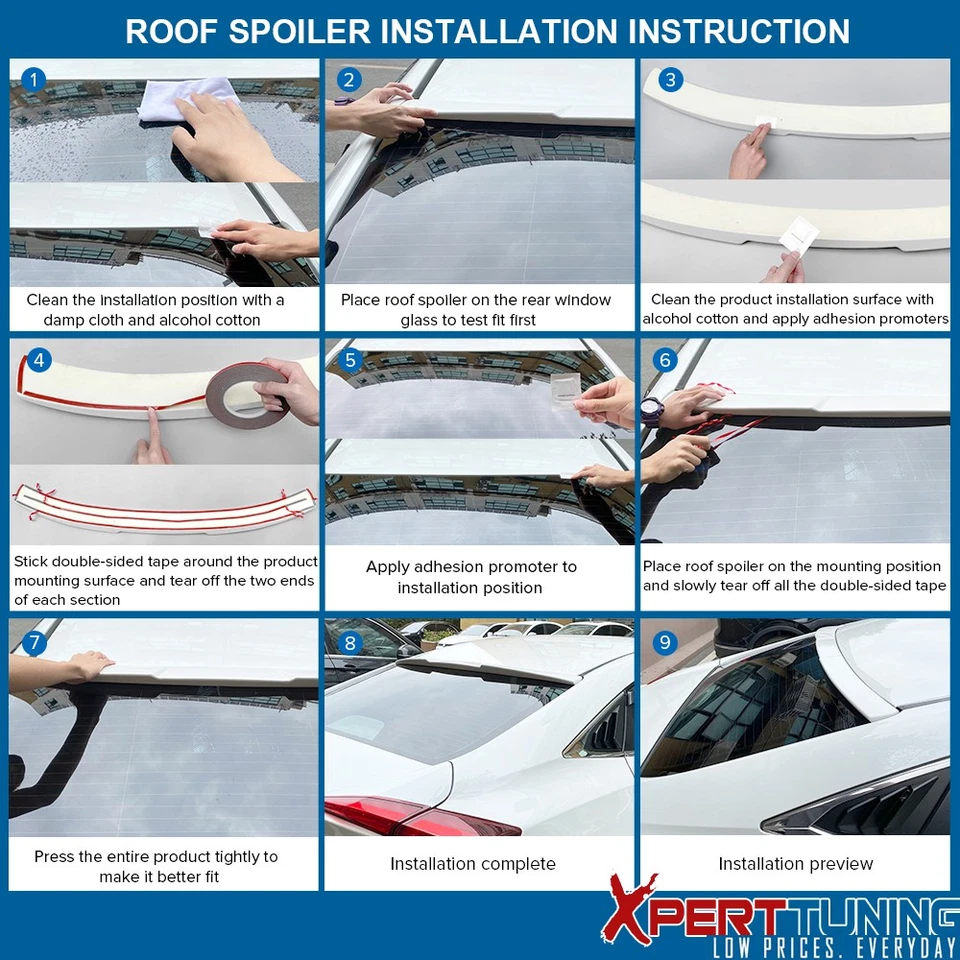 ROOF SPOILER INSTALLATION INSTRUCTION

1

Clean the installation position with a damp cloth and alcohol cotton

2

Place roof spoiler on the rear window glass to test fit first

3

Clean the product installation surface with alcohol cotton and apply adhesion promoters

4

Stick double-sided tape around the product mounting surface and tear off the two ends of each section

5

Apply adhesion promoter to installation position

6

Place roof spoiler on the mounting position and slowly tear off all the double-sided tape

7

Press the entire product tightly to make it better fit

8

Installation complete

9

Installation preview

XPERTTUNING
LOW PRICES. EVERYDAY