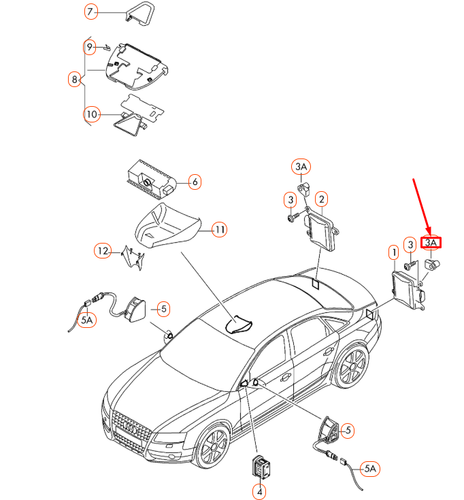 7
9
8
10
6
11
12
5
5A
3A
3
2
1
3
3A
5
5A
4