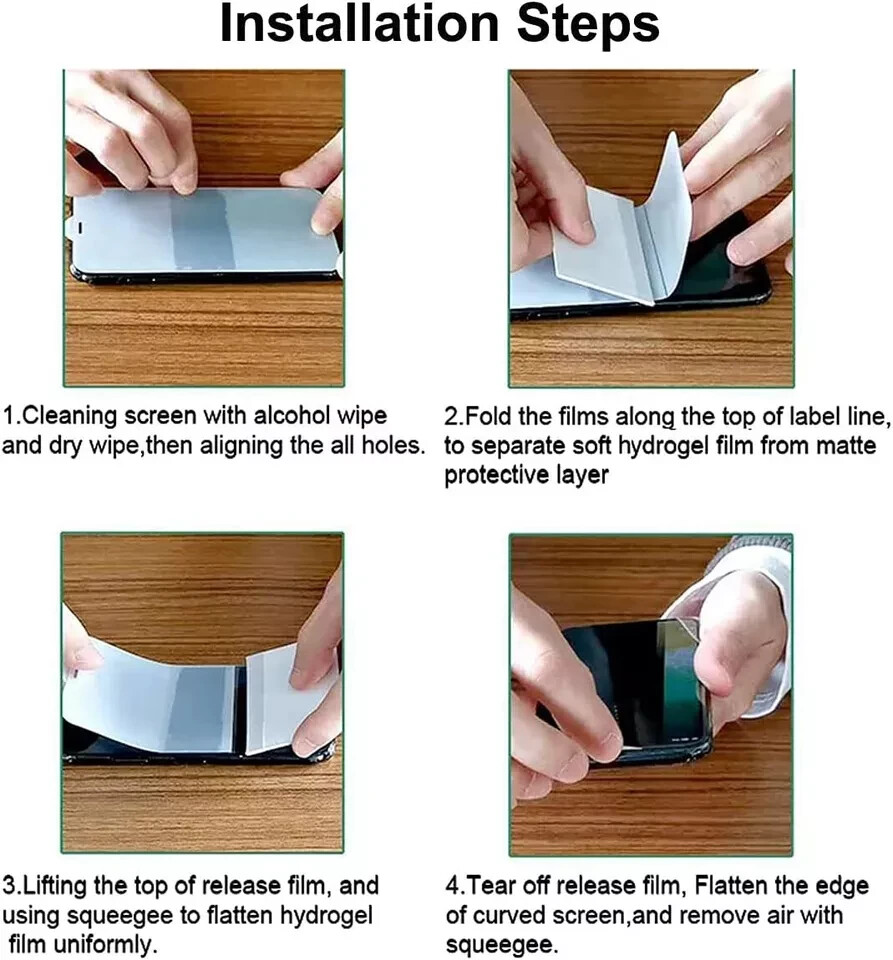 Installation Steps

1.Cleaning screen with alcohol wipe and dry wipe,then aligning the all holes.

2.Fold the films along the top of label line, to separate soft hydrogel film from matte protective layer

3.Lifting the top of release film, and using squeegee to flatten hydrogel film uniformly.

4.Tear off release film, Flatten the edge of curved screen,and remove air with squeegee.