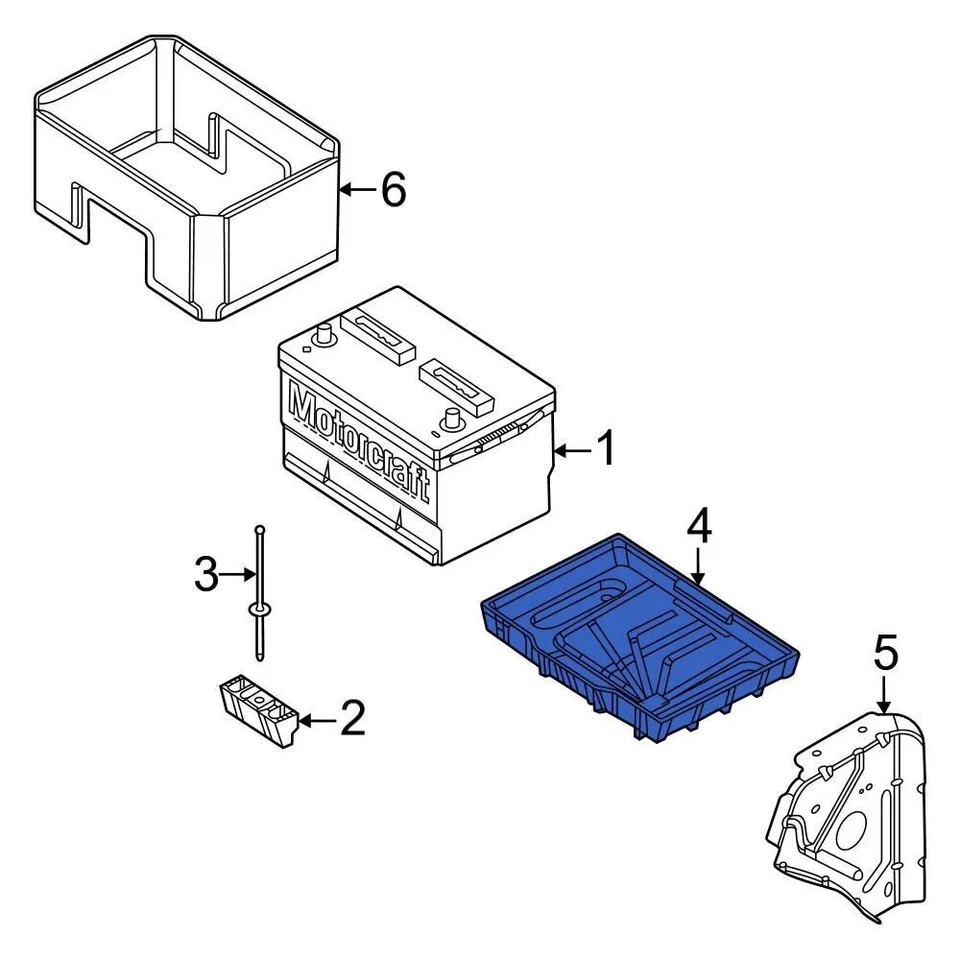 6
Motorcraft
1
4
3
5
2