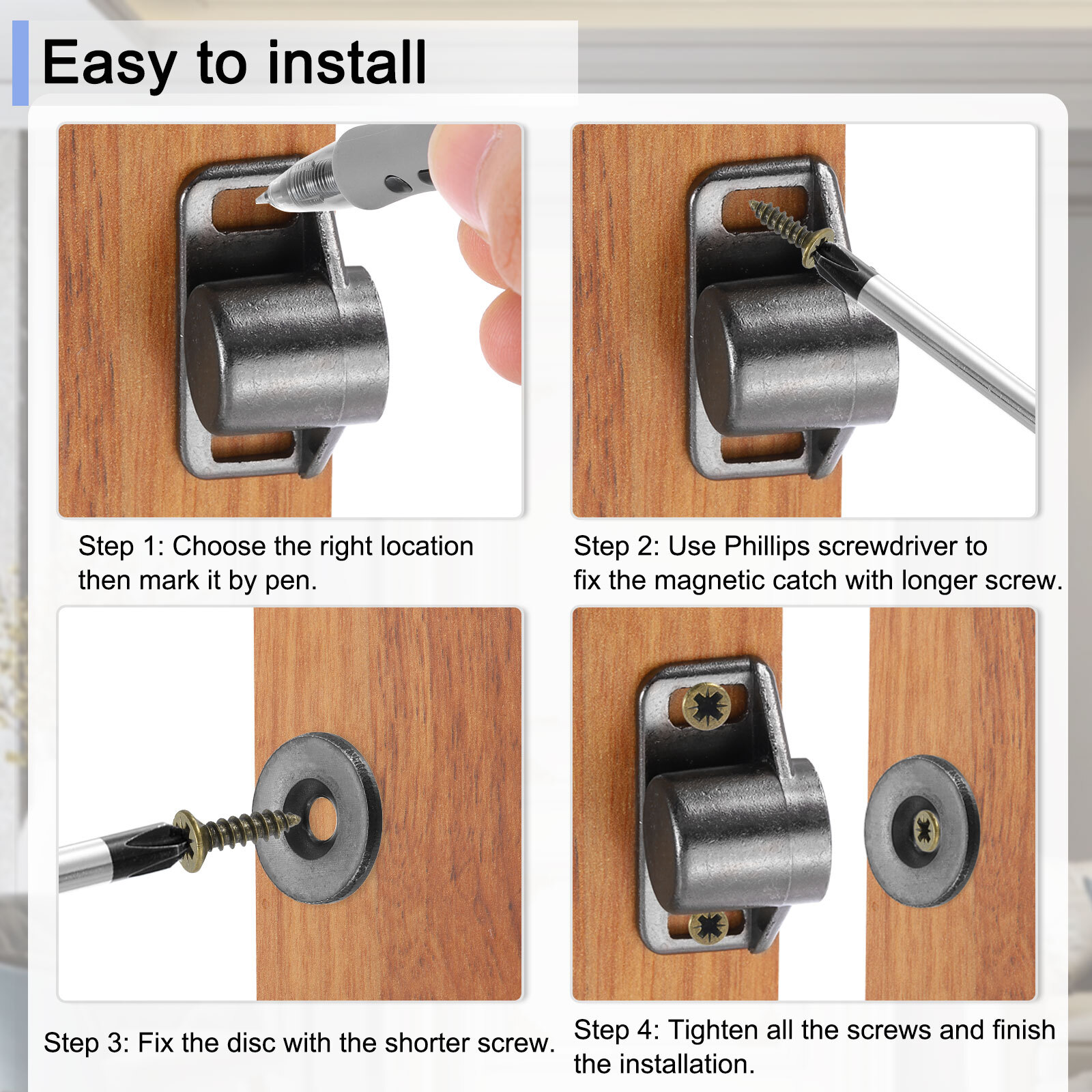 Easy to install

Step 1: Choose the right location then mark it by pen.

Step 2: Use Phillips screwdriver to fix the magnetic catch with longer screw.

Step 3: Fix the disc with the shorter screw.

Step 4: Tighten all the screws and finish the installation.