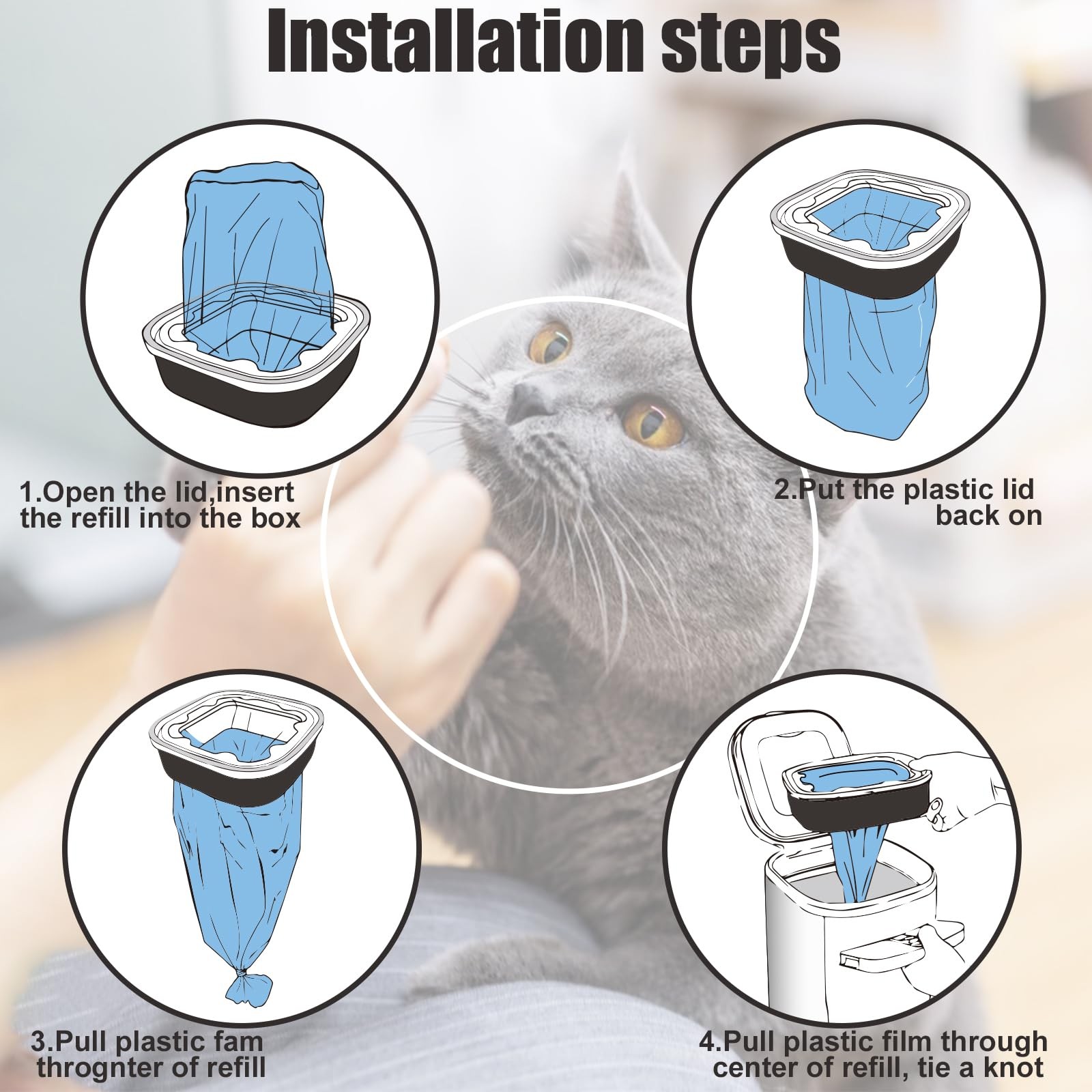 Installation steps

1.Open the lid,insert the refill into the box

2.Put the plastic lid back on

3.Pull plastic fam thrognter of refill

4.Pull plastic film through center of refill, tie a knot