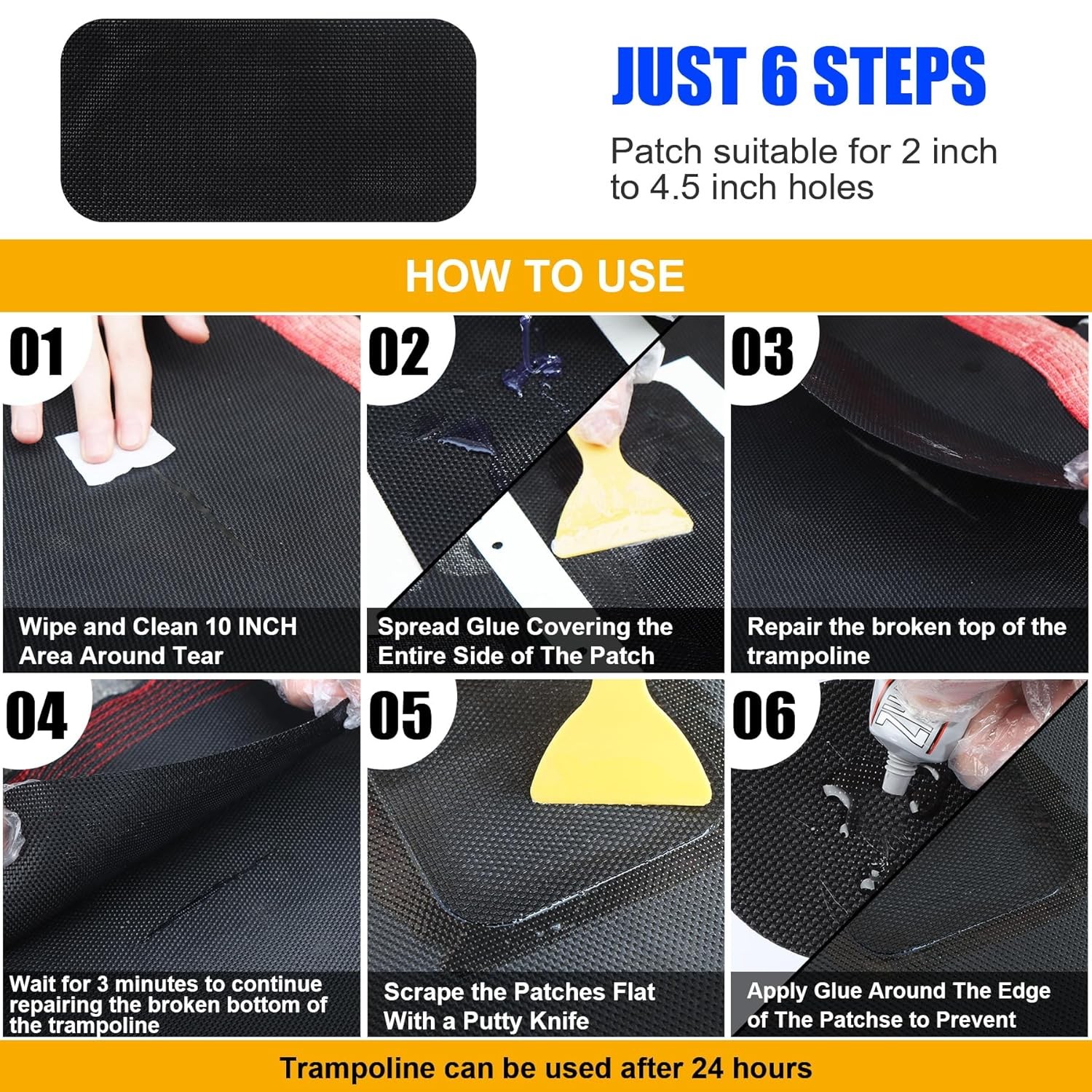 JUST 6 STEPS

Patch suitable for 2 inch to 4.5 inch holes

HOW TO USE

01

Wipe and Clean 10 INCH Area Around Tear

02

Spread Glue Covering the Entire Side of The Patch

03

Repair the broken top of the trampoline

04

Wait for 3 minutes to continue repairing the broken bottom of the trampoline

05

Scrape the Patches Flat With a Putty Knife

06

Apply Glue Around The Edge of The Patchse to Prevent

Trampoline can be used after 24 hours