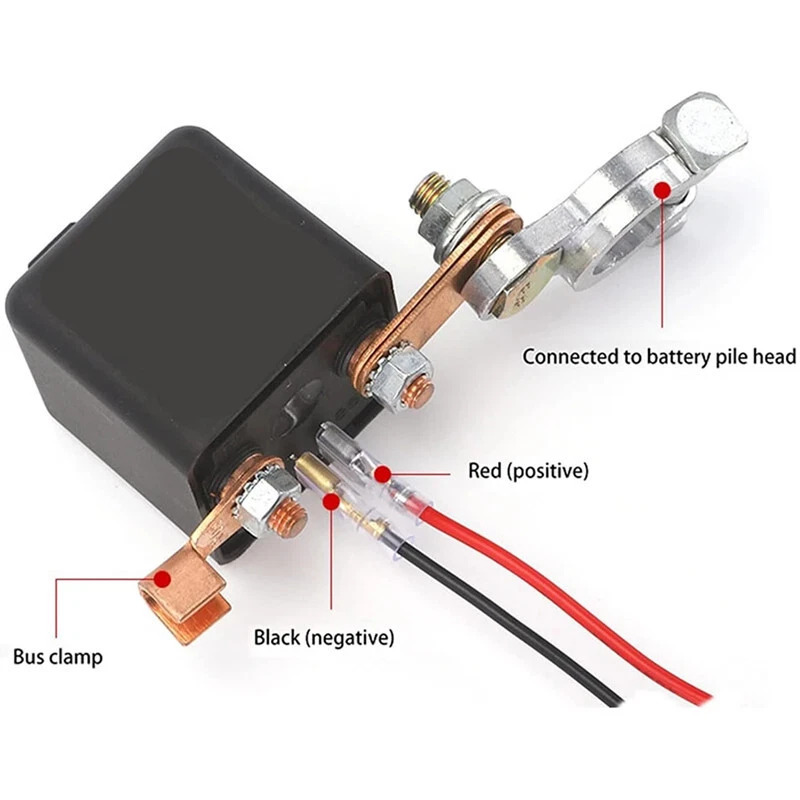 Connected to battery pile head

Red (positive)

Black (negative)

Bus clamp