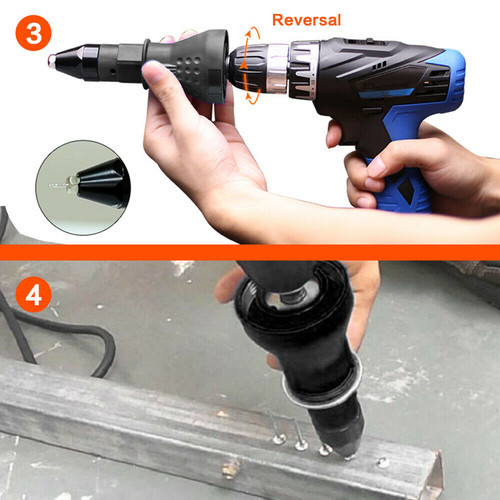 3
Reversal
4