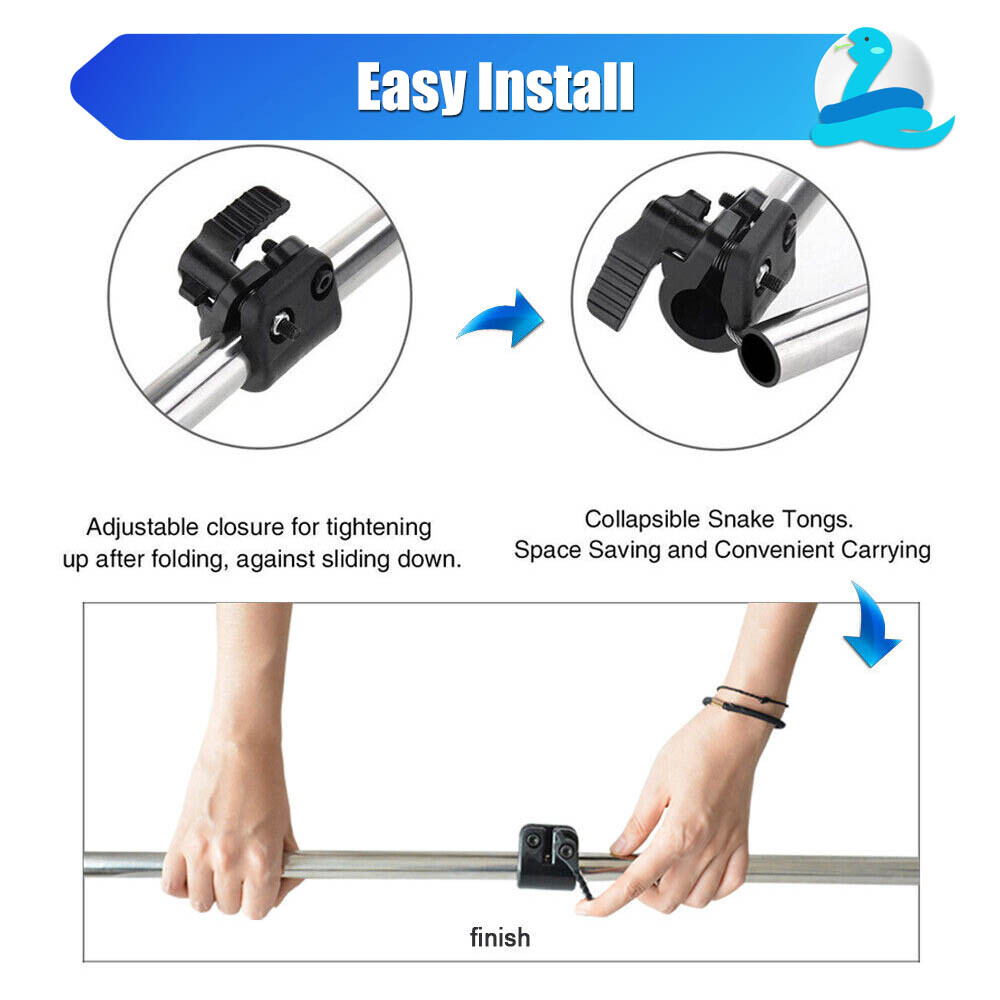 Easy Install

Adjustable closure for tightening up after folding, against sliding down.

Collapsible Snake Tongs. Space Saving and Convenient Carrying

finish