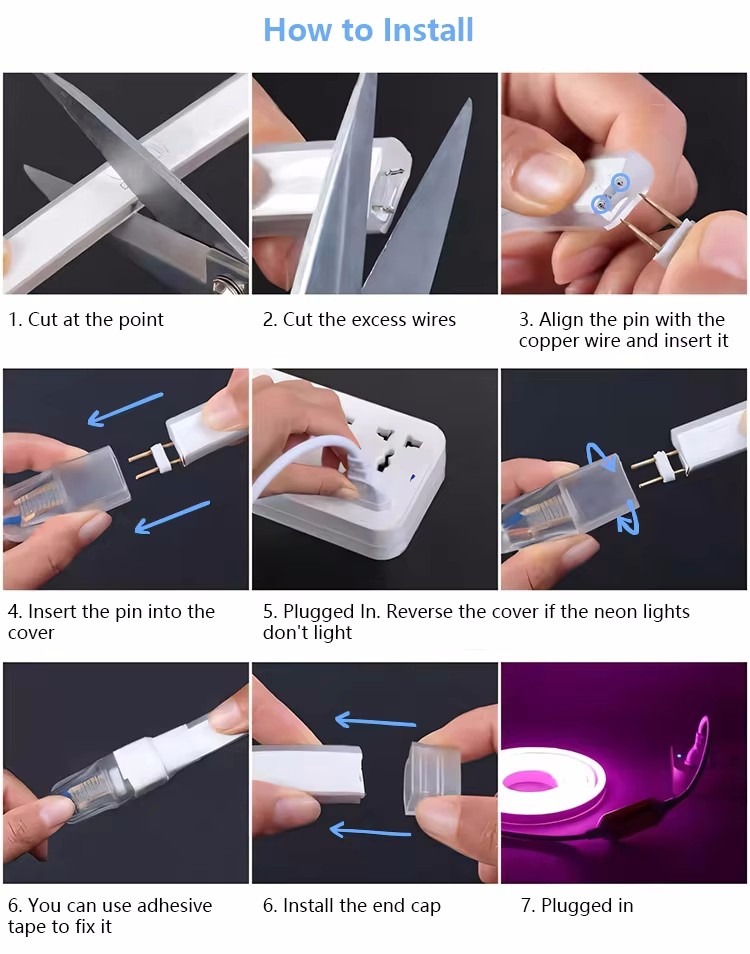 How to Install

1. Cut at the point

2. Cut the excess wires

3. Align the pin with the copper wire and insert it

4. Insert the pin into the cover

5. Plugged In. Reverse the cover if the neon lights don't light

6. You can use adhesive tape to fix it

6. Install the end cap

7. Plugged in