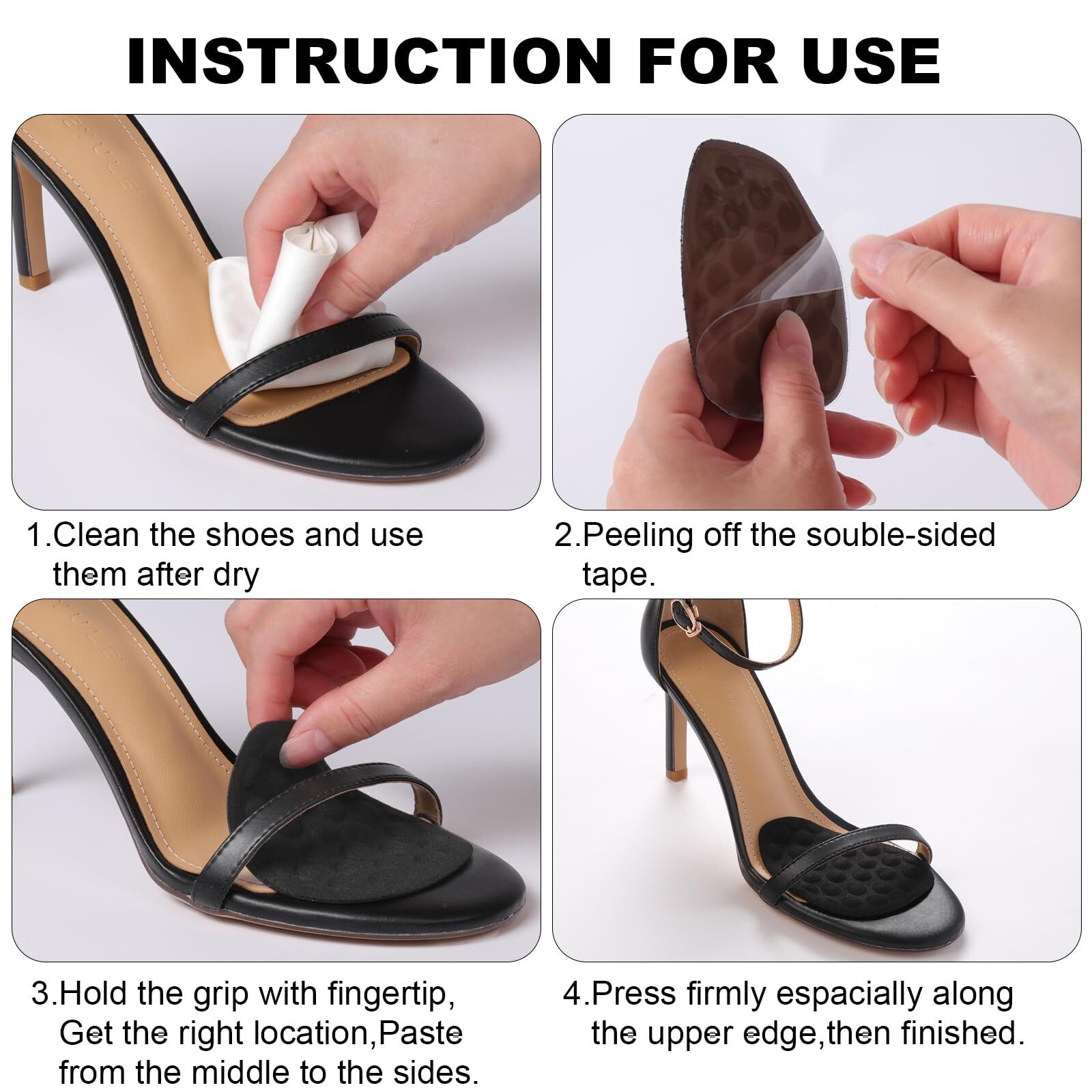 INSTRUCTION FOR USE

1.Clean the shoes and use them after dry

2.Peeling off the souble-sided tape.

3.Hold the grip with fingertip, Get the right location,Paste from the middle to the sides.

4.Press firmly espacially along the upper edge,then finished.