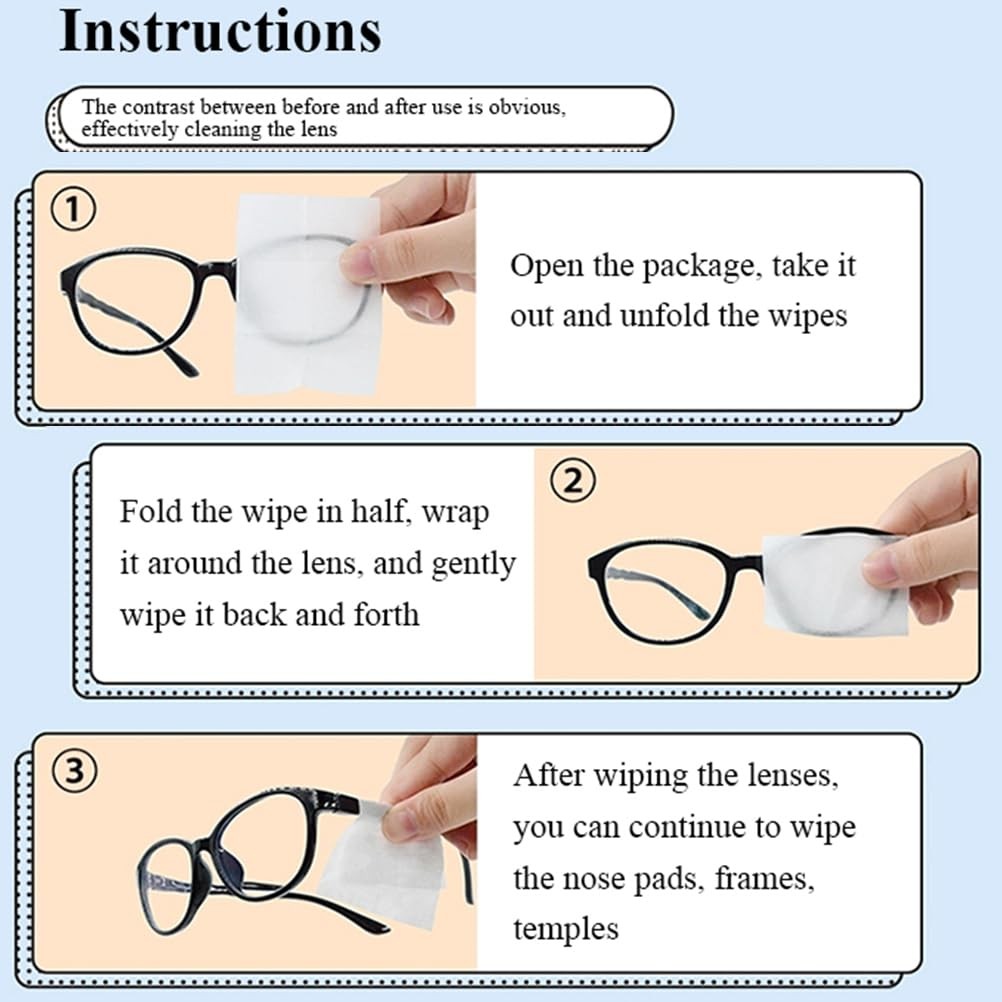 Instructions

The contrast between before and after use is obvious, effectively cleaning the lens

①

Open the package, take it out and unfold the wipes

Fold the wipe in half, wrap it around the lens, and gently wipe it back and forth

②

③

After wiping the lenses, you can continue to wipe the nose pads, frames, temples