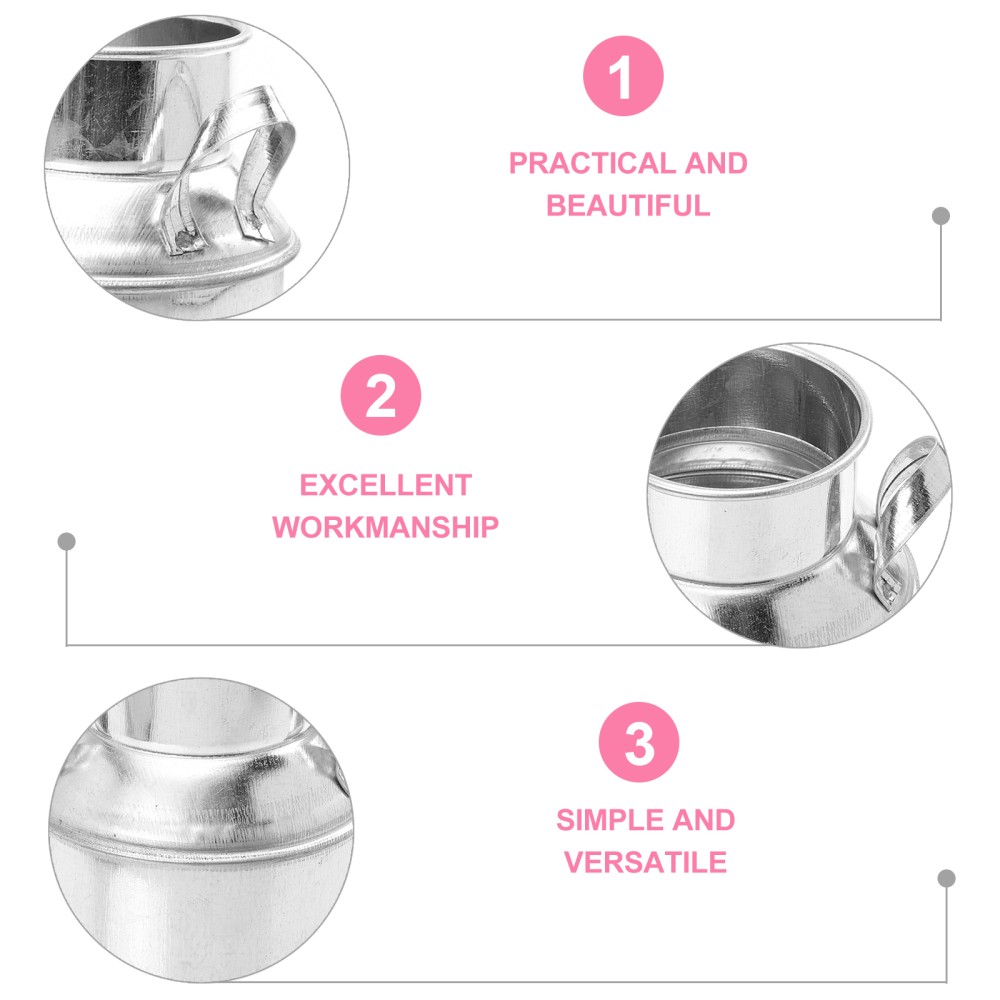 1

PRACTICAL AND BEAUTIFUL

2

EXCELLENT WORKMANSHIP

3

SIMPLE AND VERSATILE