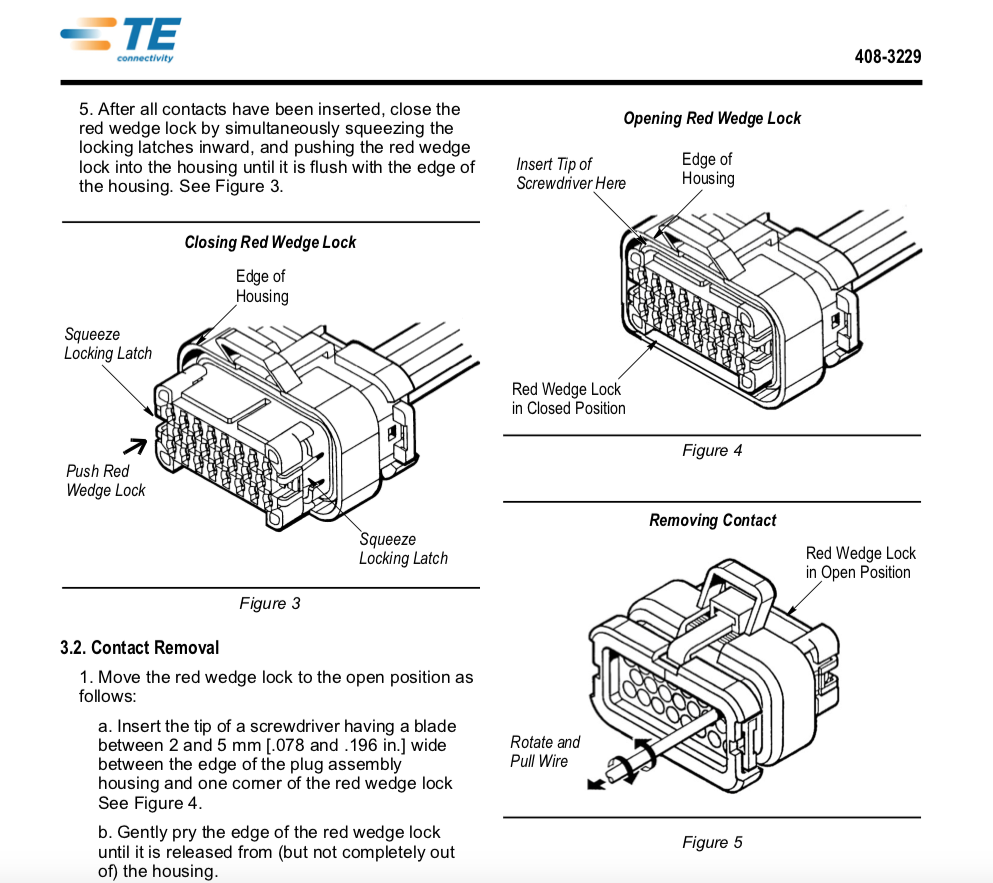 TE connectivity

408-3229

5. After all contacts have been inserted, close the red wedge lock by simultaneously squeezing the locking latches inward, and pushing the red wedge lock into the housing until it is flush with the edge of the housing. See Figure 3.

Closing Red Wedge Lock

Edge of Housing

Squeeze Locking Latch

Push Red Wedge Lock

Squeeze Locking Latch

Figure 3

3.2. Contact Removal

1. Move the red wedge lock to the open position as follows:

a. Insert the tip of a screwdriver having a blade between 2 and 5 mm [.078 and .196 in.] wide between the edge of the plug assembly housing and one corner of the red wedge lock See Figure 4.

b. Gently pry the edge of the red wedge lock until it is released from (but not completely out of) the housing.

Opening Red Wedge Lock

Insert Tip of Screwdriver Here

Edge of Housing

Red Wedge Lock in Closed Position

Figure 4

Removing Contact

Red Wedge Lock in Open Position

Rotate and Pull Wire

Figure 5