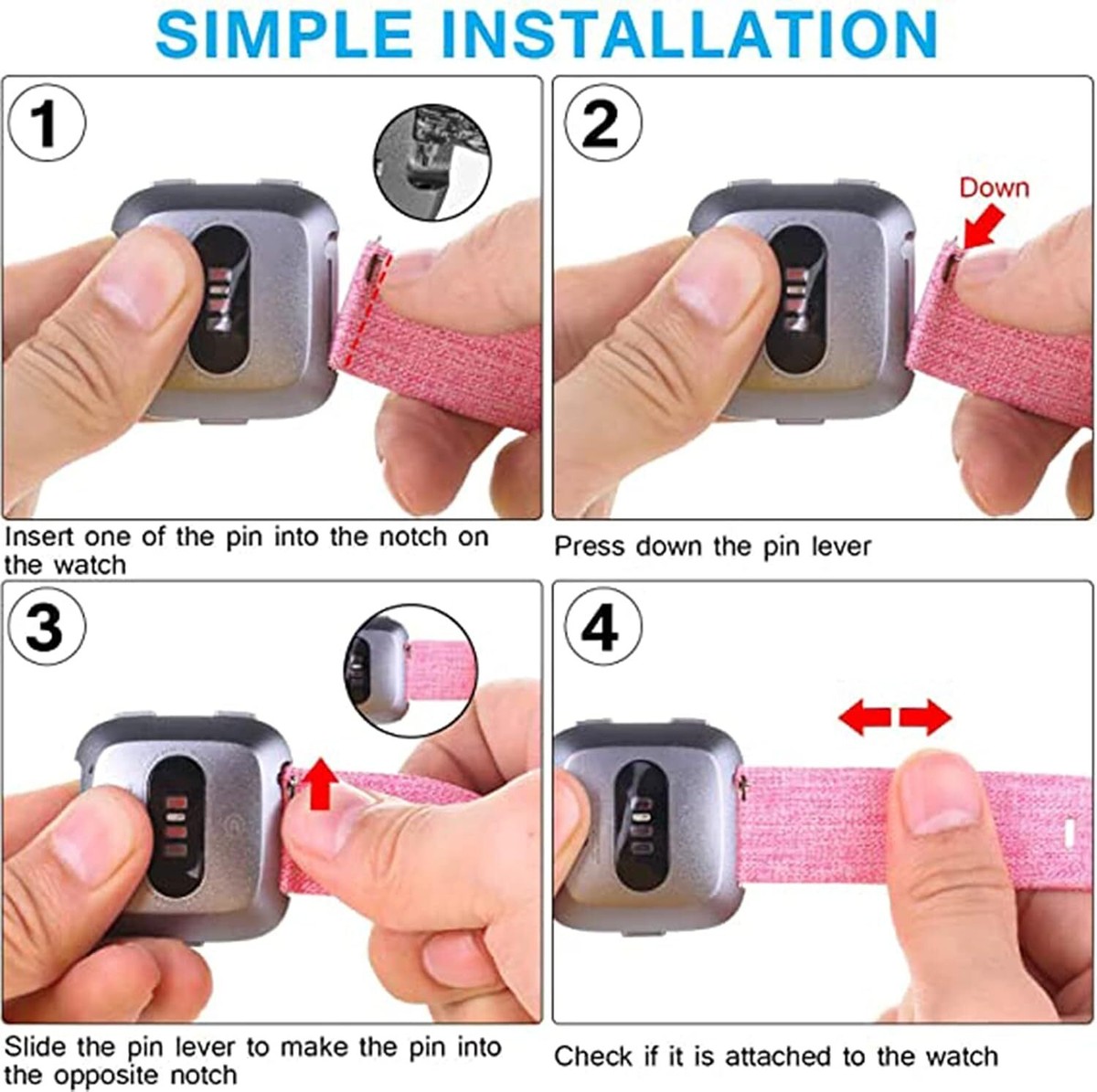 SIMPLE INSTALLATION

1

Insert one of the pin into the notch on the watch

2

Down

Press down the pin lever

3

Slide the pin lever to make the pin into the opposite notch

4

Check if it is attached to the watch