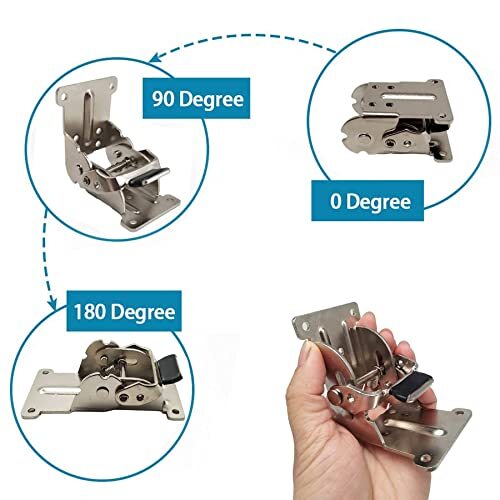 90 Degree

0 Degree

180 Degree