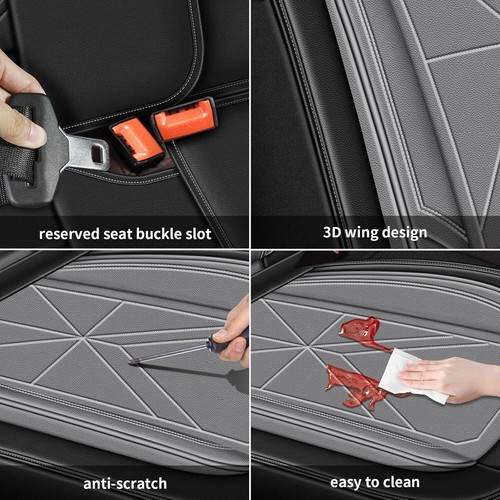 reserved seat buckle slot

3D wing design

anti-scratch

easy to clean