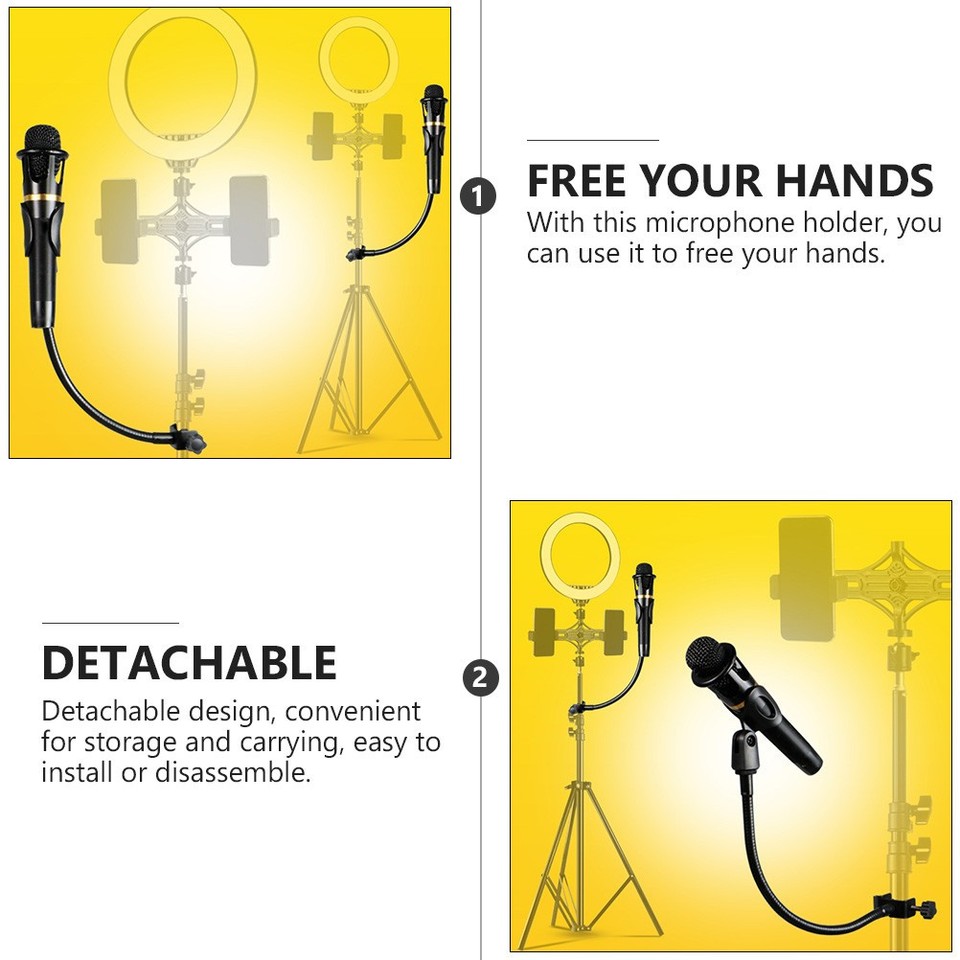 1

FREE YOUR HANDS

With this microphone holder, you can use it to free your hands.

DETACHABLE

Detachable design, convenient for storage and carrying, easy to install or disassemble.

2