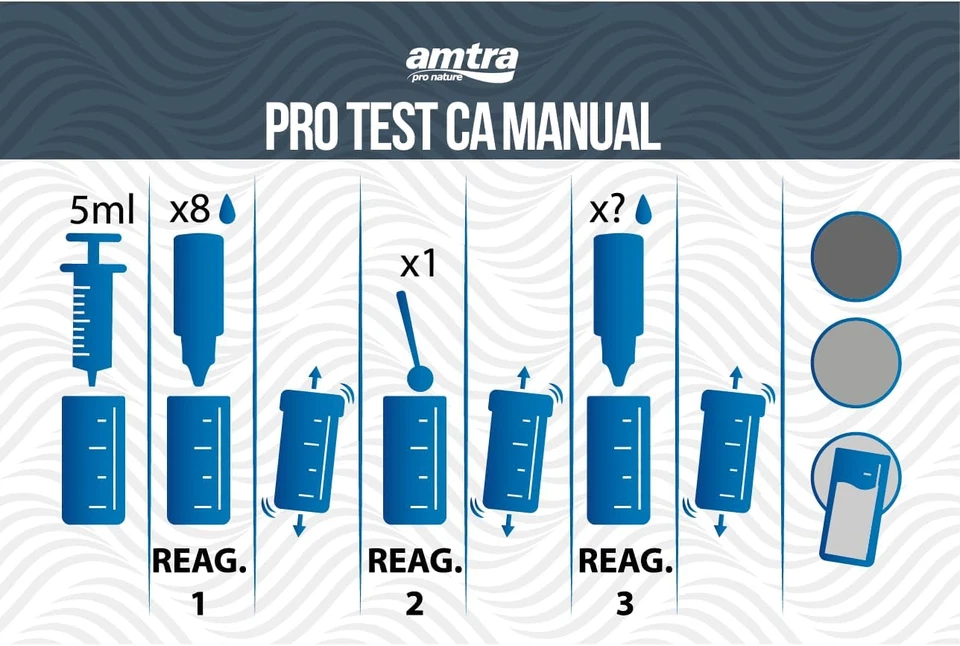 amtra
pro nature

PRO TEST CA MANUAL

5ml

x8

REAG. 1

x1

REAG. 2

x?

REAG. 3