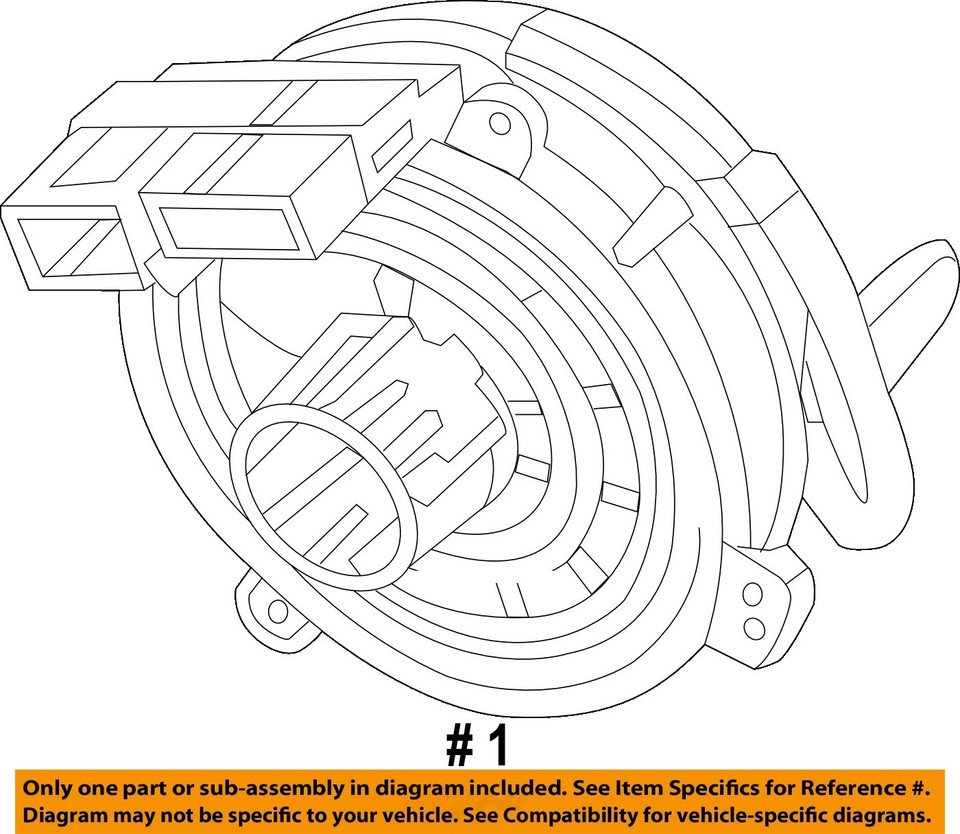 # 1

Only one part or sub-assembly in diagram included. See Item Specifics for Reference #.
Diagram may not be specific to your vehicle. See Compatibility for vehicle-specific diagrams.