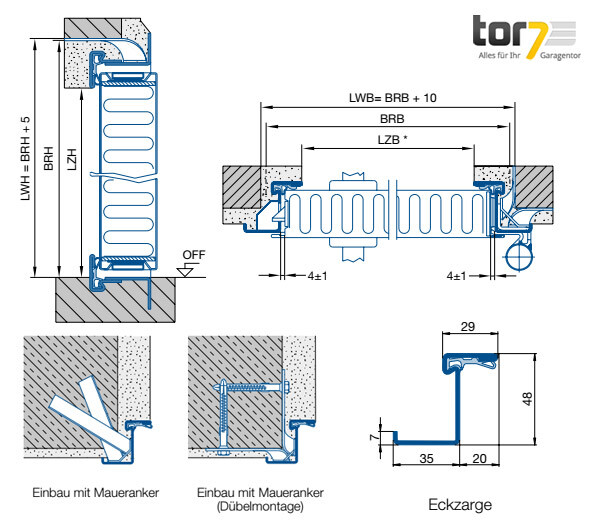 tor7
Alles für Ihr Garagentor

LWH = BRH + 5
BRH
LZH
OFF

LWB= BRB + 10
BRB
LZB *
4±1
4±1

29
48
7
35
20

Einbau mit Maueranker

Einbau mit Maueranker (Dübelmontage)

Eckzarge