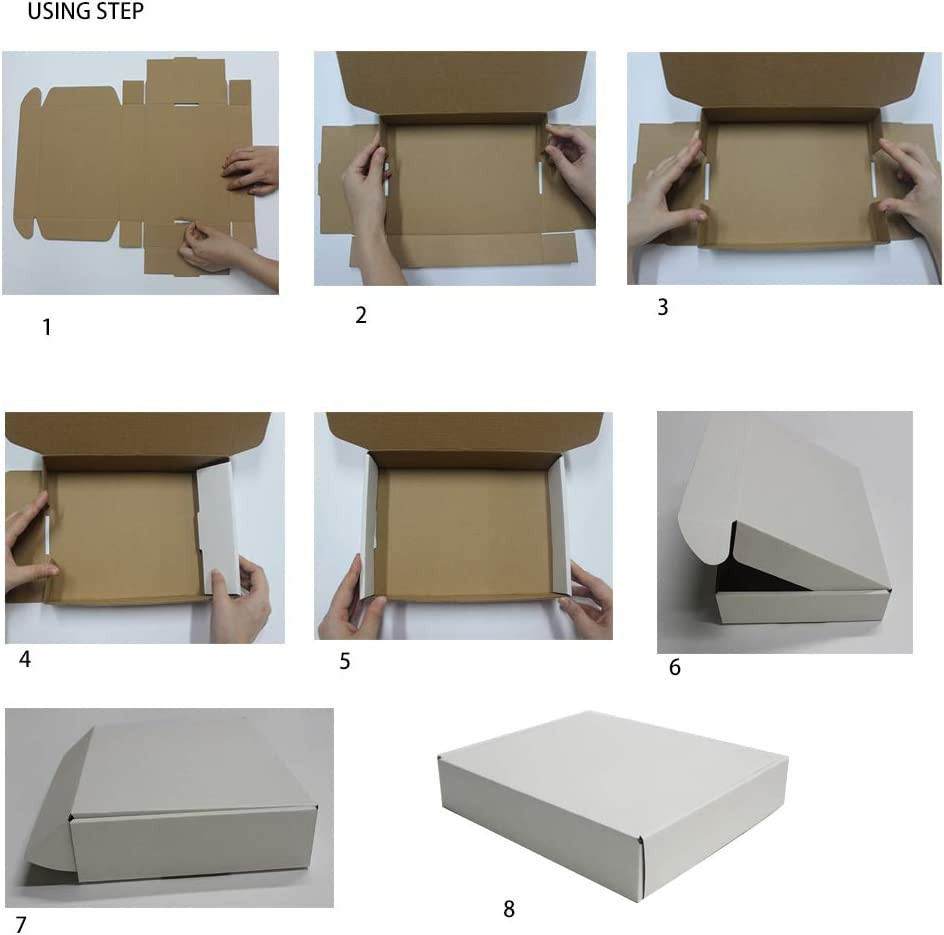 USING STEP

1

2

3

4

5

6

7

8