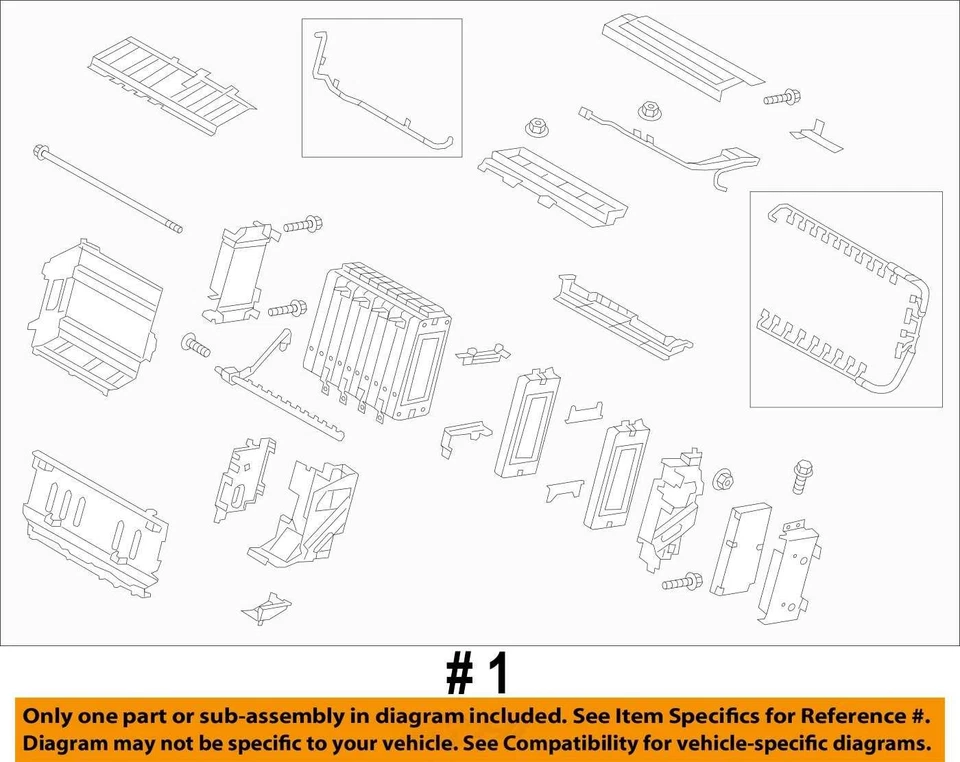 # 1

Only one part or sub-assembly in diagram included. See Item Specifics for Reference #.
Diagram may not be specific to your vehicle. See Compatibility for vehicle-specific diagrams.