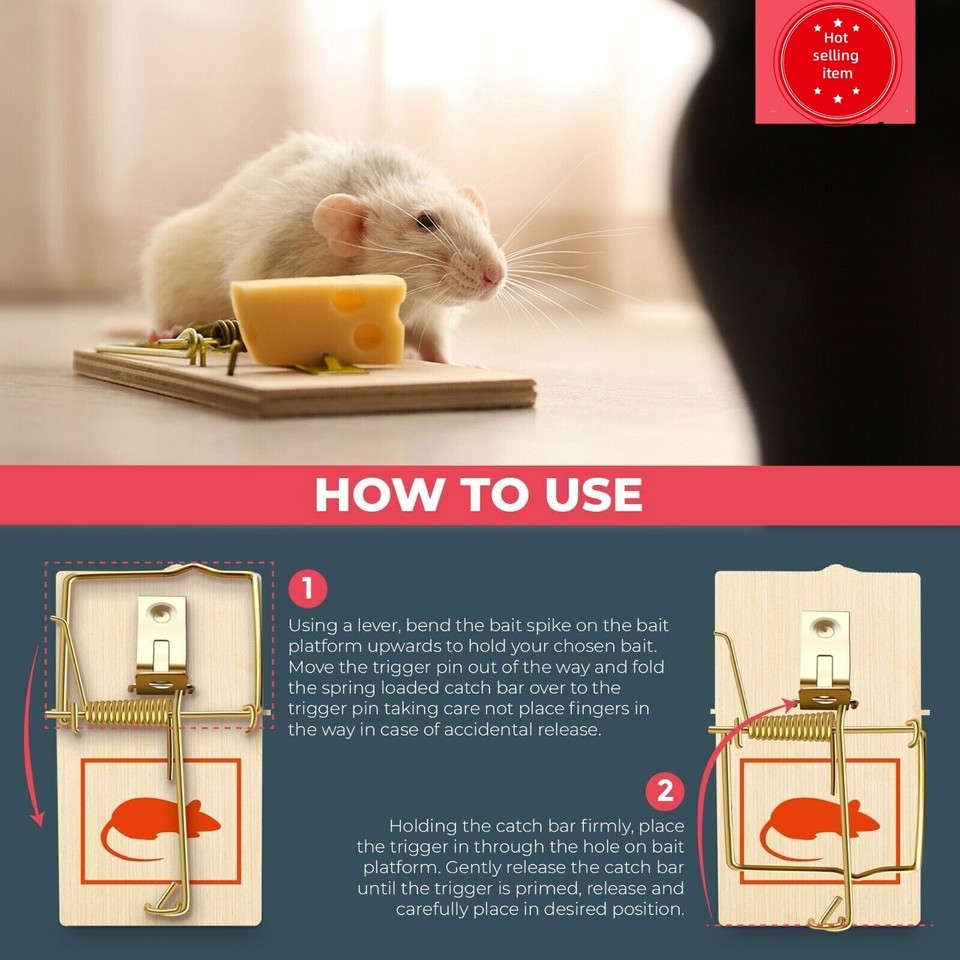 Hot selling item

HOW TO USE

1

Using a lever, bend the bait spike on the bait platform upwards to hold your chosen bait. Move the trigger pin out of the way and fold the spring loaded catch bar over to the trigger pin taking care not place fingers in the way in case of accidental release.

2

Holding the catch bar firmly, place the trigger in through the hole on bait platform. Gently release the catch bar until the trigger is primed, release and carefully place in desired position.