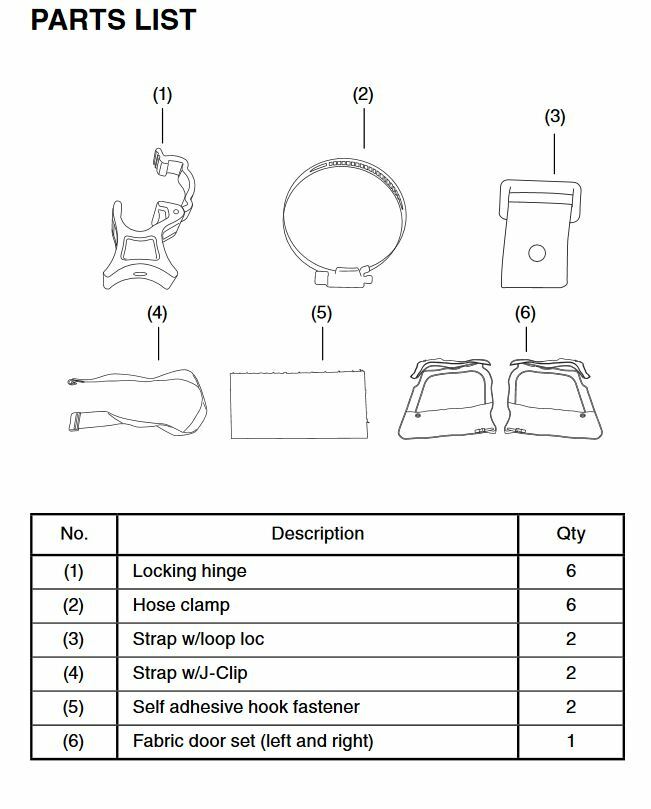 PARTS LIST

(1)

(2)

(3)

(4)

(5)

(6)

| No. | Description | Qty |
|---|---|---|
| (1) | Locking hinge | 6 |
| (2) | Hose clamp | 6 |
| (3) | Strap w/loop loc | 2 |
| (4) | Strap w/J-Clip | 2 |
| (5) | Self adhesive hook fastener | 2 |
| (6) | Fabric door set (left and right) | 1 |