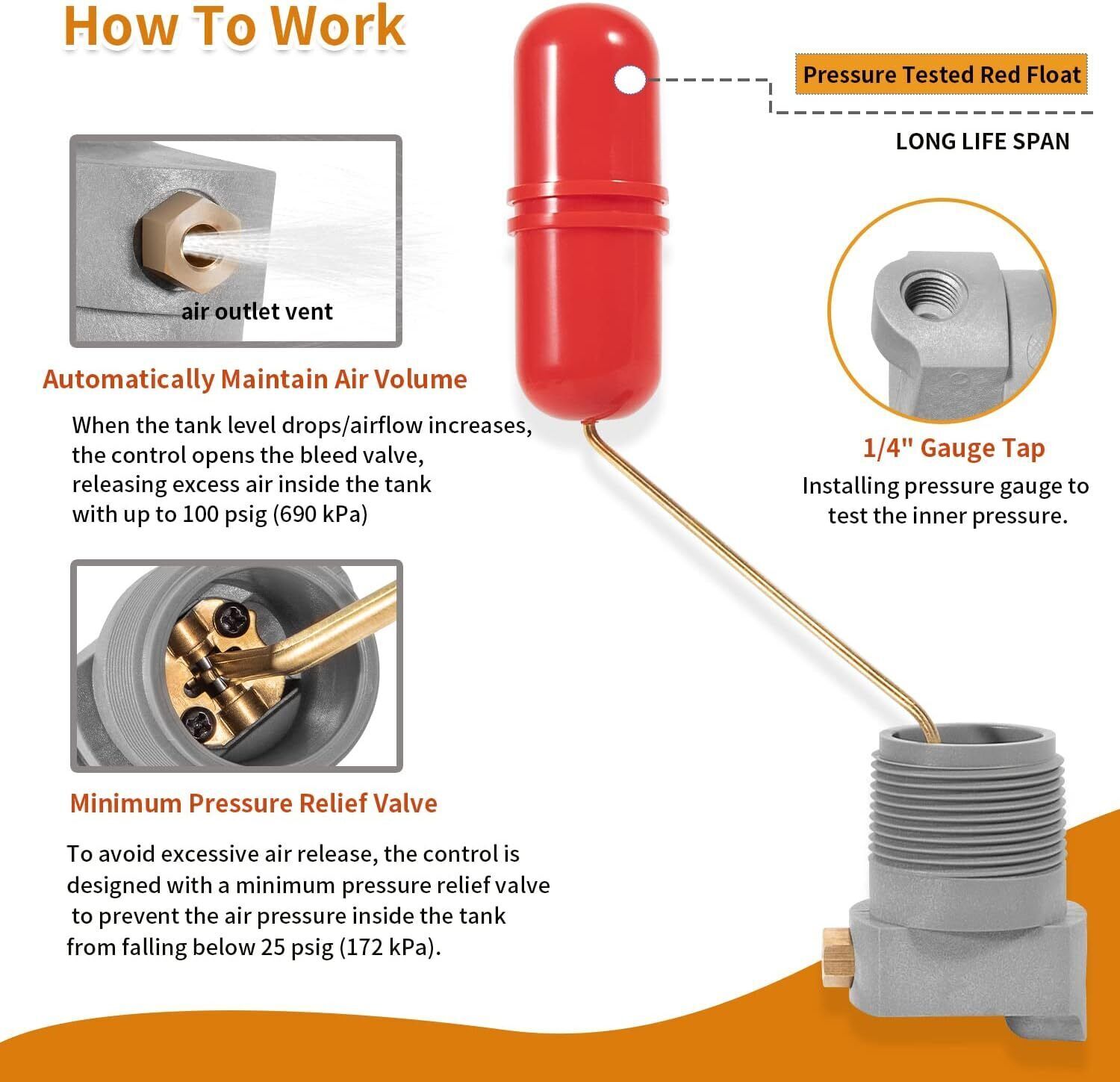 How To Work

Pressure Tested Red Float

LONG LIFE SPAN

air outlet vent

Automatically Maintain Air Volume

When the tank level drops/airflow increases, the control opens the bleed valve, releasing excess air inside the tank with up to 100 psig (690 kPa)

1/4" Gauge Tap

Installing pressure gauge to test the inner pressure.

Minimum Pressure Relief Valve

To avoid excessive air release, the control is designed with a minimum pressure relief valve to prevent the air pressure inside the tank from falling below 25 psig (172 kPa).