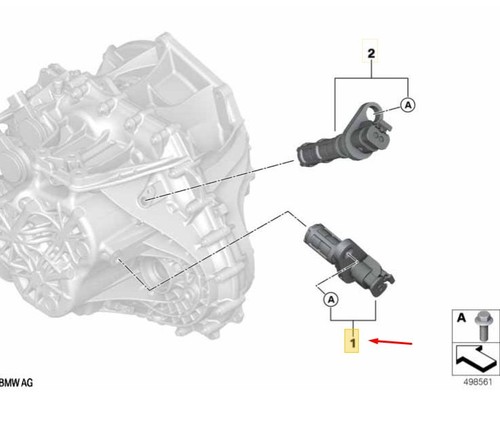 2

A

A

1

A

BMW AG

498561