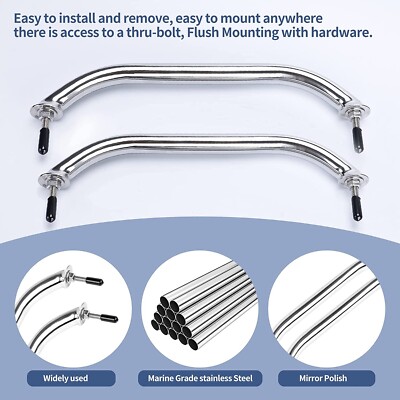 Easy to install and remove, easy to mount anywhere there is access to a thru-bolt, Flush Mounting with hardware.

Widely used

Marine Grade stainless Steel

Mirror Polish