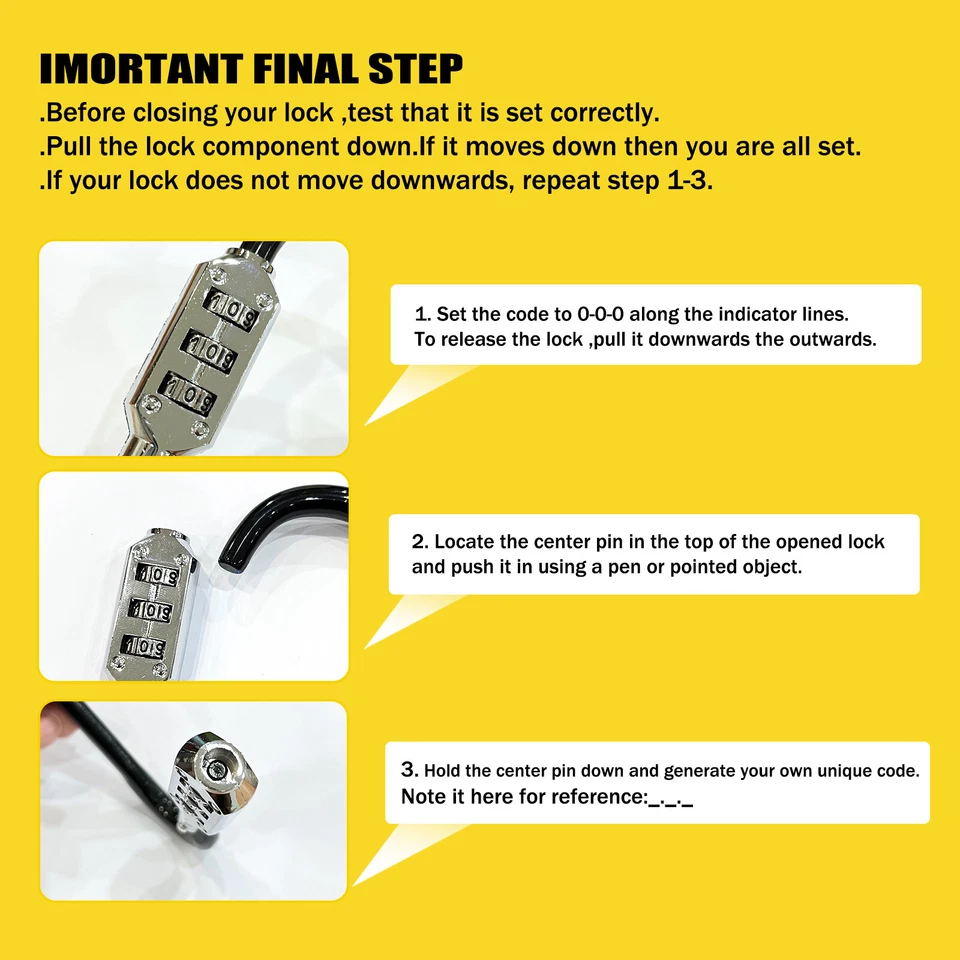 IMORTANT FINAL STEP
.Before closing your lock ,test that it is set correctly.
.Pull the lock component down.If it moves down then you are all set.
.If your lock does not move downwards, repeat step 1-3.

1. Set the code to 0-0-0 along the indicator lines.
To release the lock ,pull it downwards the outwards.

2. Locate the center pin in the top of the opened lock and push it in using a pen or pointed object.

3. Hold the center pin down and generate your own unique code.
Note it here for reference:_._._