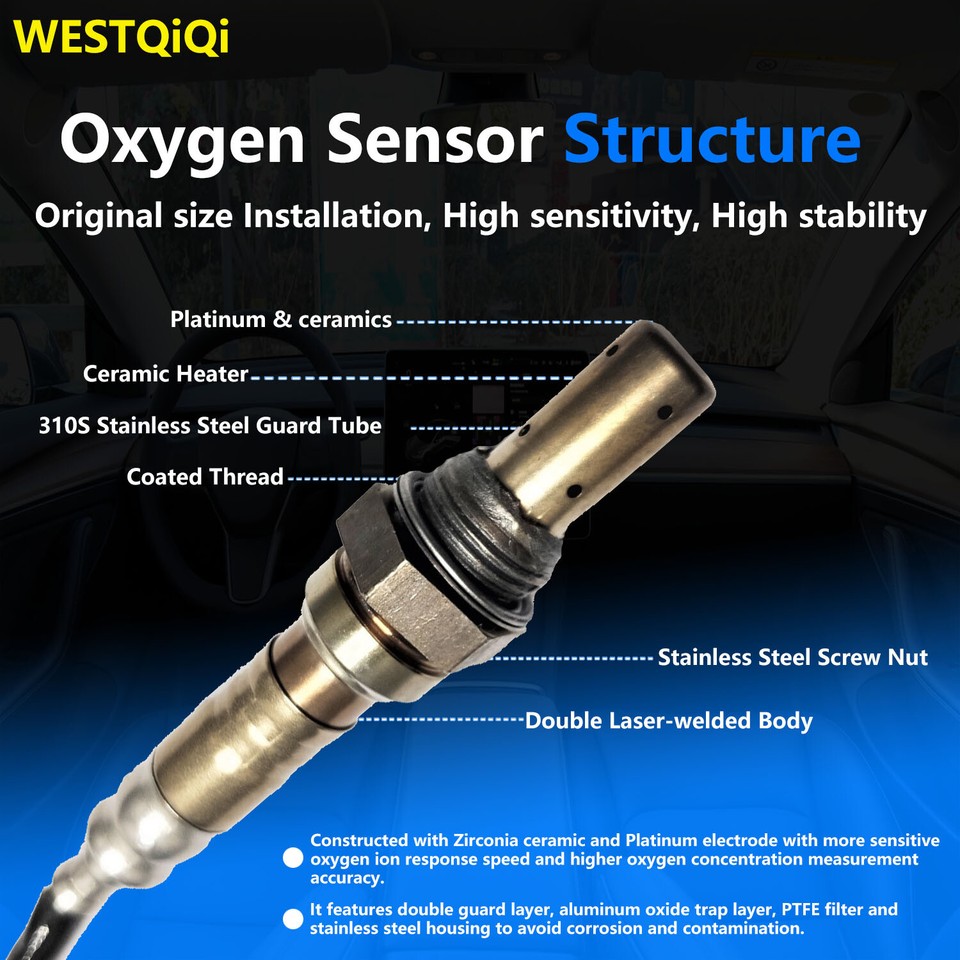 WESTQiQi

Oxygen Sensor Structure

Original size Installation, High sensitivity, High stability

Platinum & ceramics

Ceramic Heater

310S Stainless Steel Guard Tube

Coated Thread

Stainless Steel Screw Nut

Double Laser-welded Body

Constructed with Zirconia ceramic and Platinum electrode with more sensitive oxygen ion response speed and higher oxygen concentration measurement accuracy.

It features double guard layer, aluminum oxide trap layer, PTFE filter and stainless steel housing to avoid corrosion and contamination.