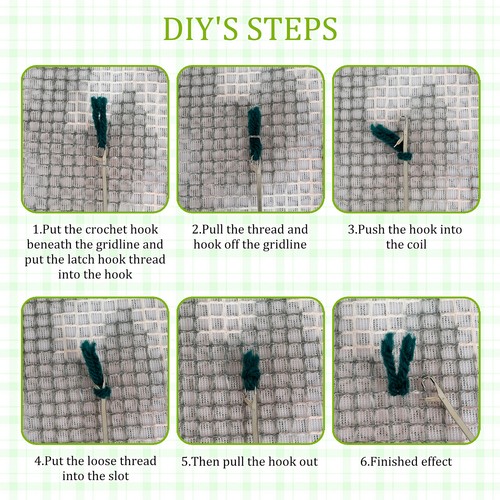 DIY'S STEPS

1.Put the crochet hook beneath the gridline and put the latch hook thread into the hook

2.Pull the thread and hook off the gridline

3.Push the hook into the coil

4.Put the loose thread into the slot

5.Then pull the hook out

6.Finished effect