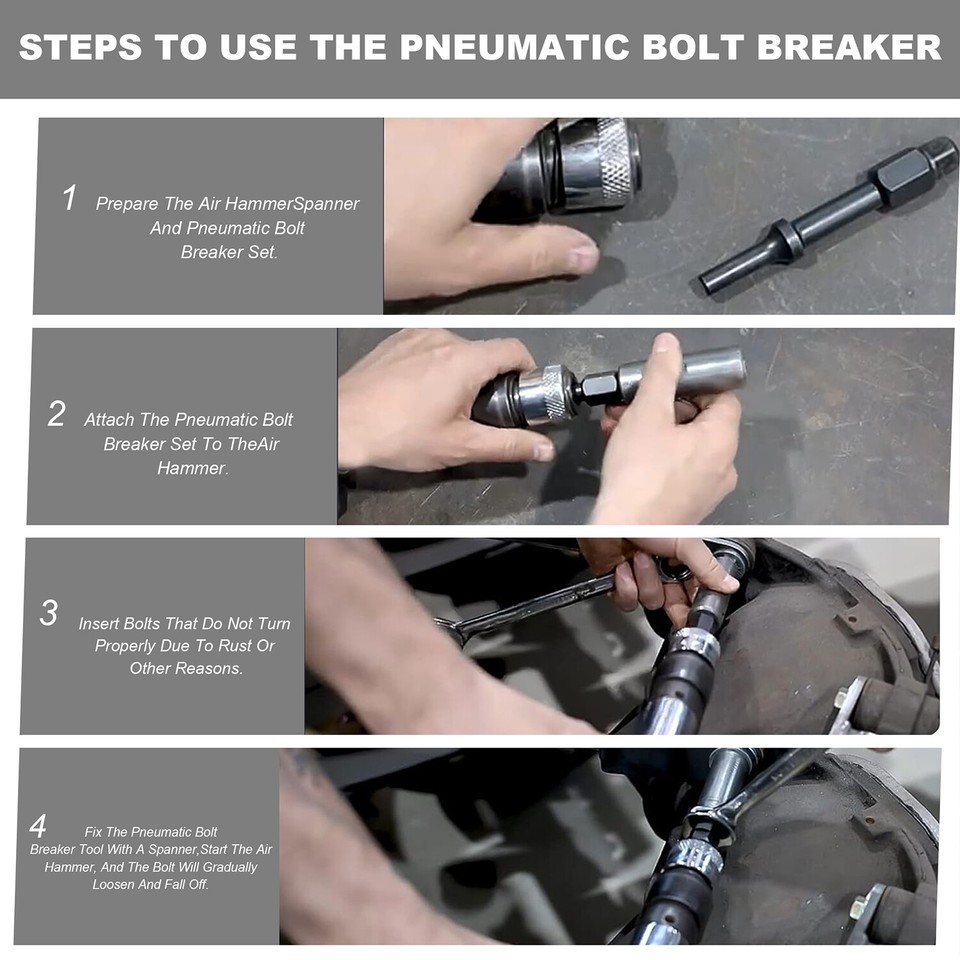 STEPS TO USE THE PNEUMATIC BOLT BREAKER

1 Prepare The Air HammerSpanner And Pneumatic Bolt Breaker Set.

2 Attach The Pneumatic Bolt Breaker Set To TheAir Hammer.

3 Insert Bolts That Do Not Turn Properly Due To Rust Or Other Reasons.

4 Fix The Pneumatic Bolt Breaker Tool With A Spanner,Start The Air Hammer, And The Bolt Will Gradually Loosen And Fall Off.