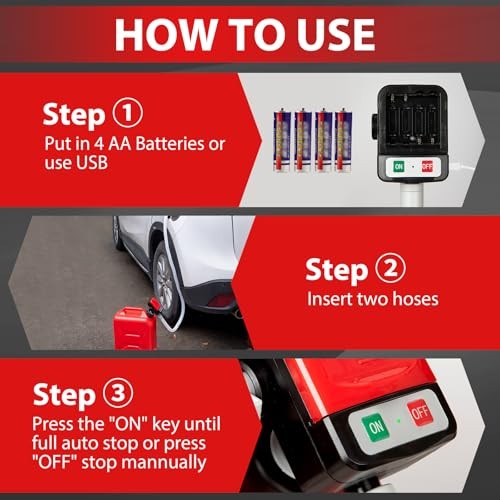 HOW TO USE

Step ①
Put in 4 AA Batteries or use USB

ON OFF

Step ②
Insert two hoses

Step ③
Press the "ON" key until full auto stop or press "OFF" stop mannually

ON OFF